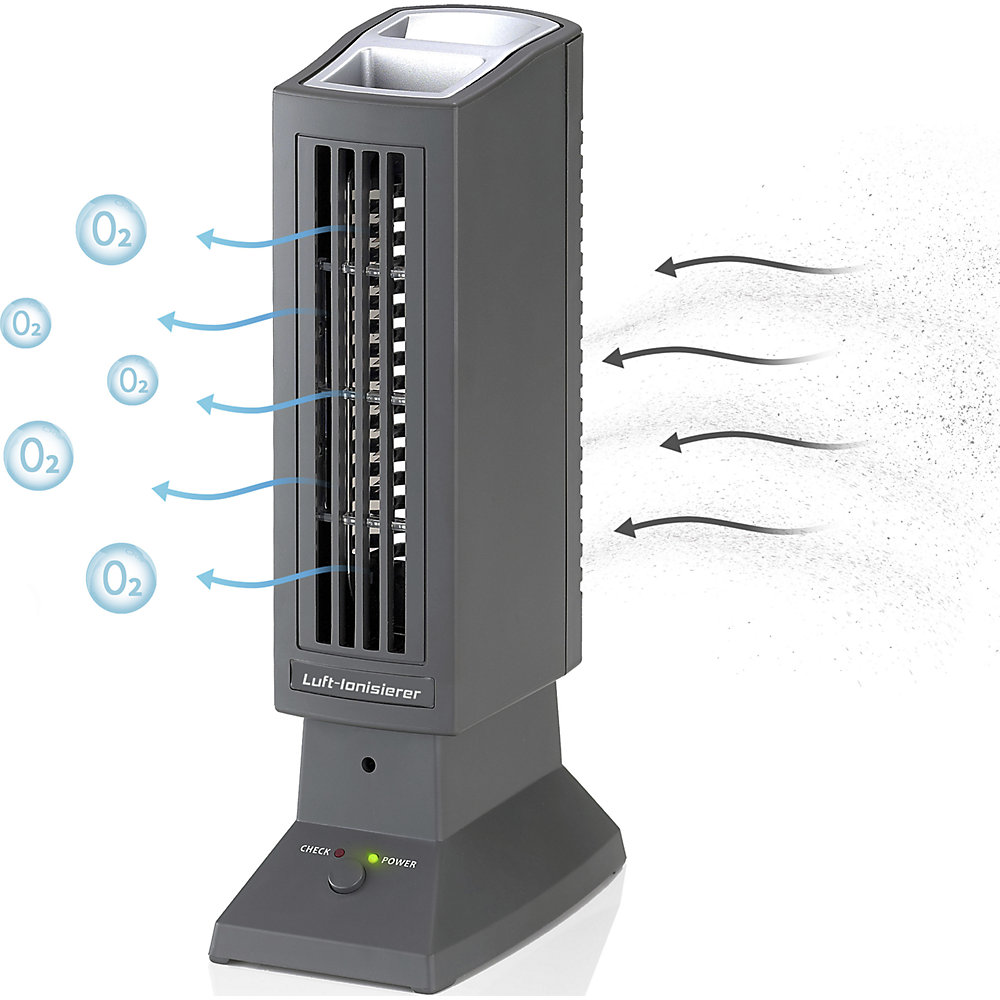 $O_2$

$O_2$

$O_2$

$O_2$

$O_2$

Luft-Ionisierer

CHECK

POWER