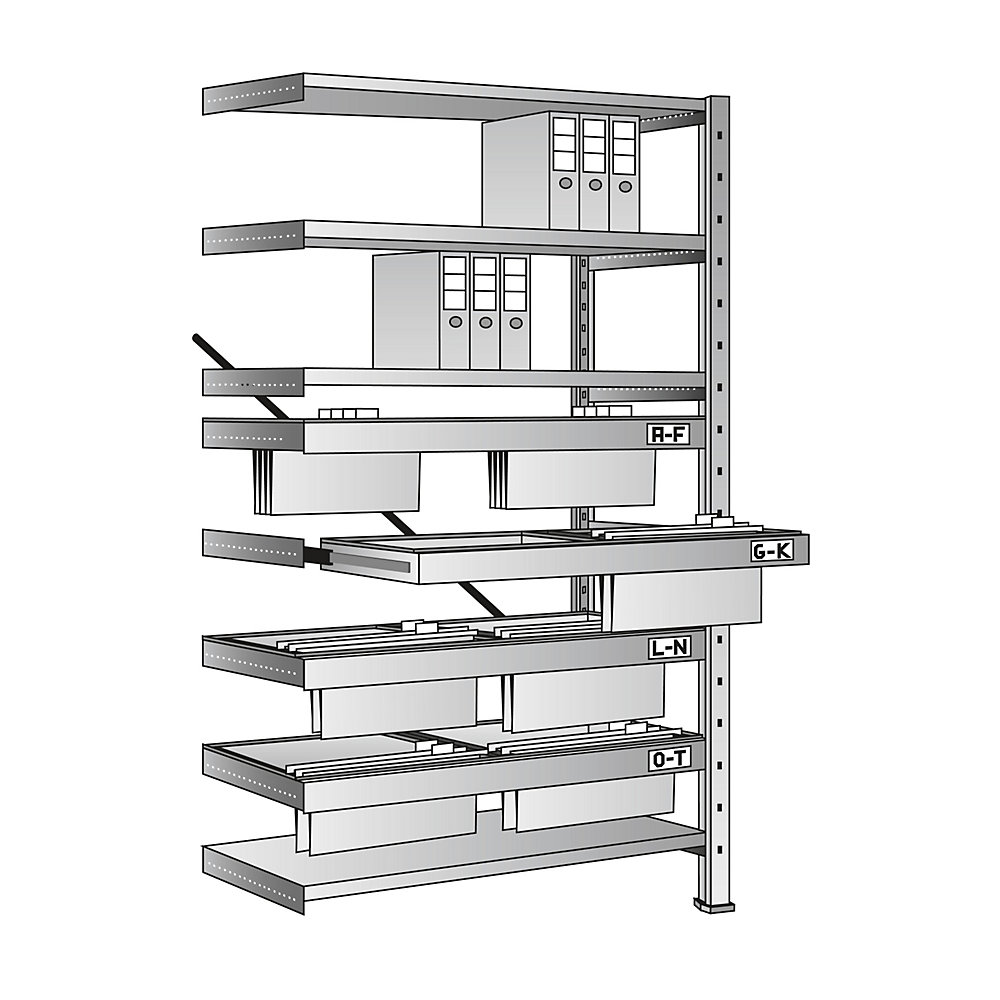 A-F
G-K
L-N
O-T