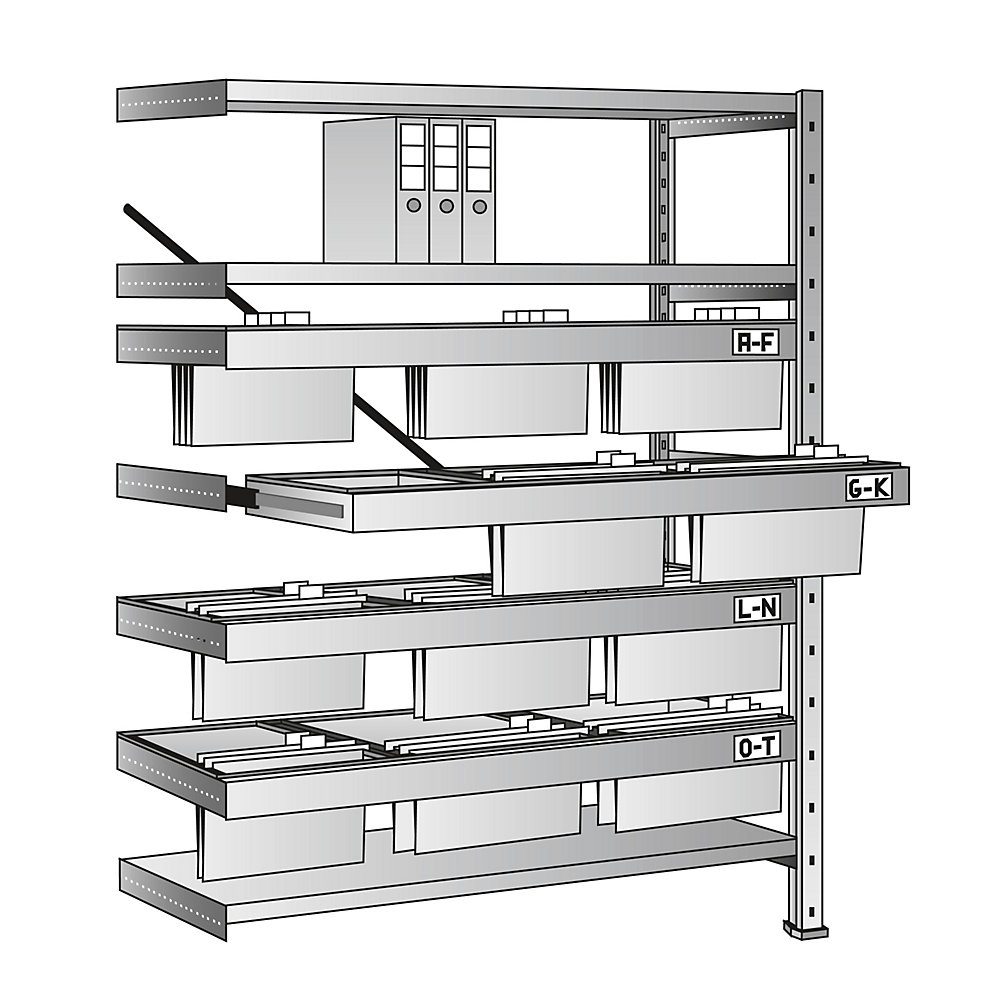 A-F

G-K

L-N

O-T