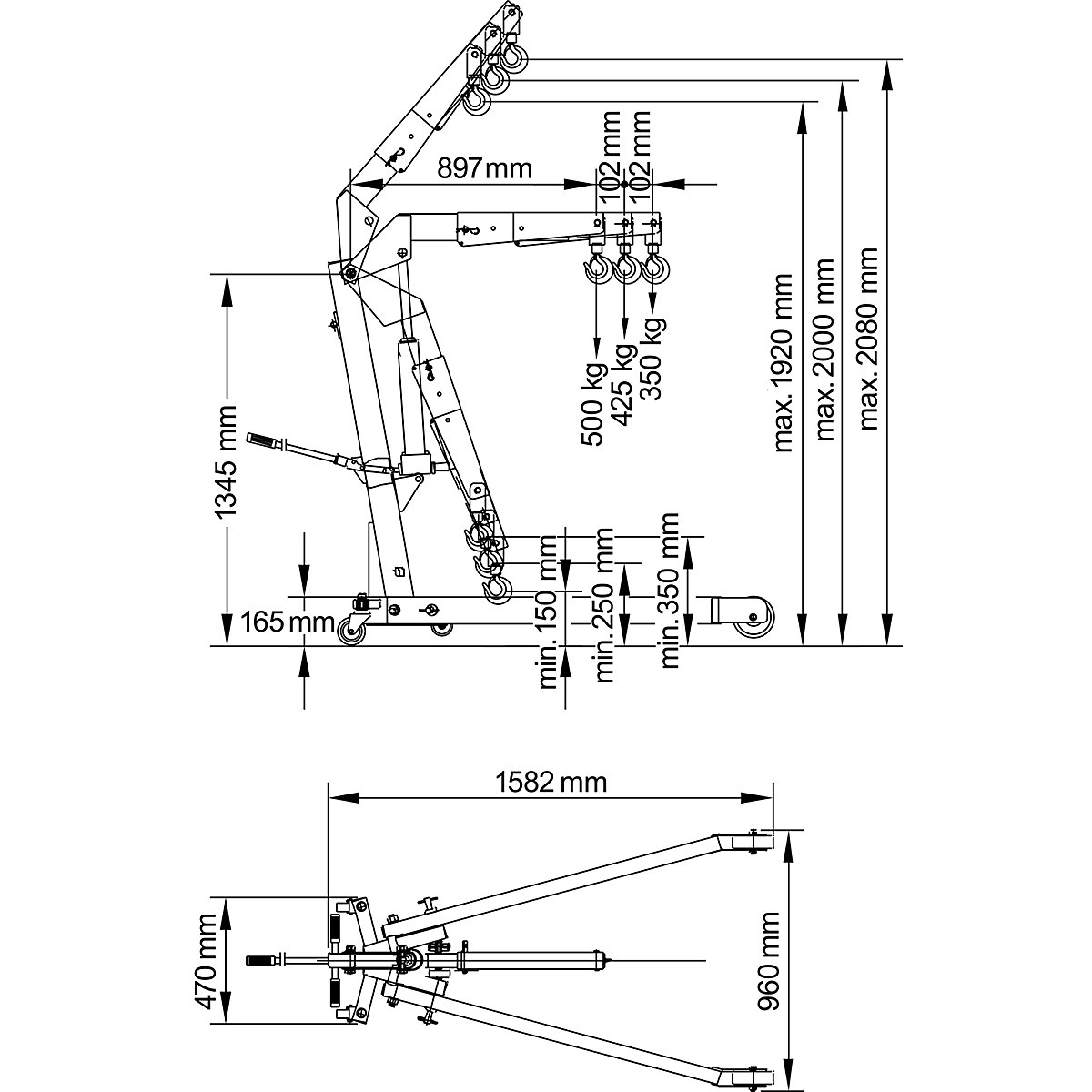 897 mm
102 mm
102 mm
500 kg
425 kg
350 kg
max. 1920 mm
max. 2000 mm
max. 2080 mm
1345 mm
165 mm
min. 150 mm
min. 250 mm
min. 350 mm
1582 mm
470 mm
960 mm