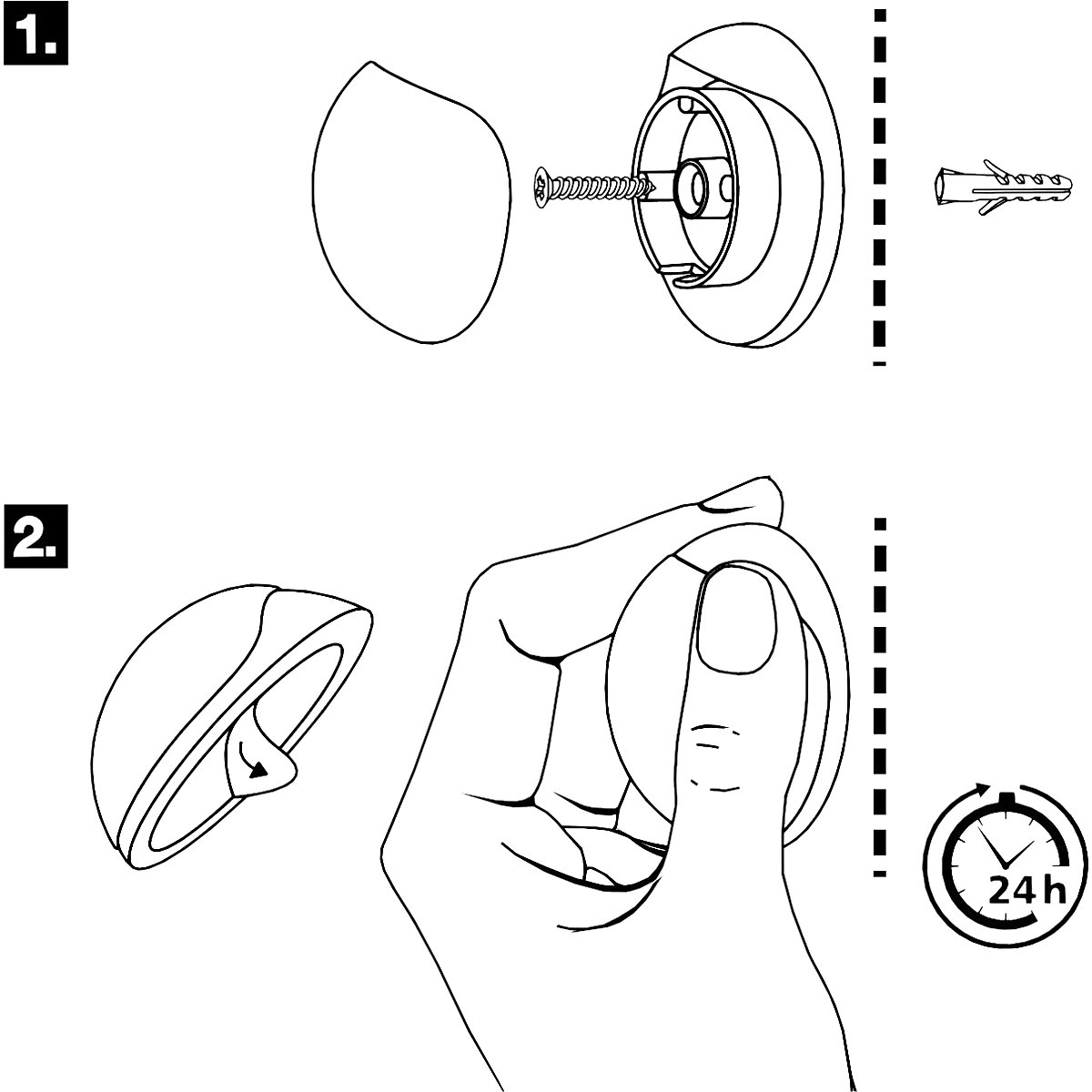 1.

2.

24 h