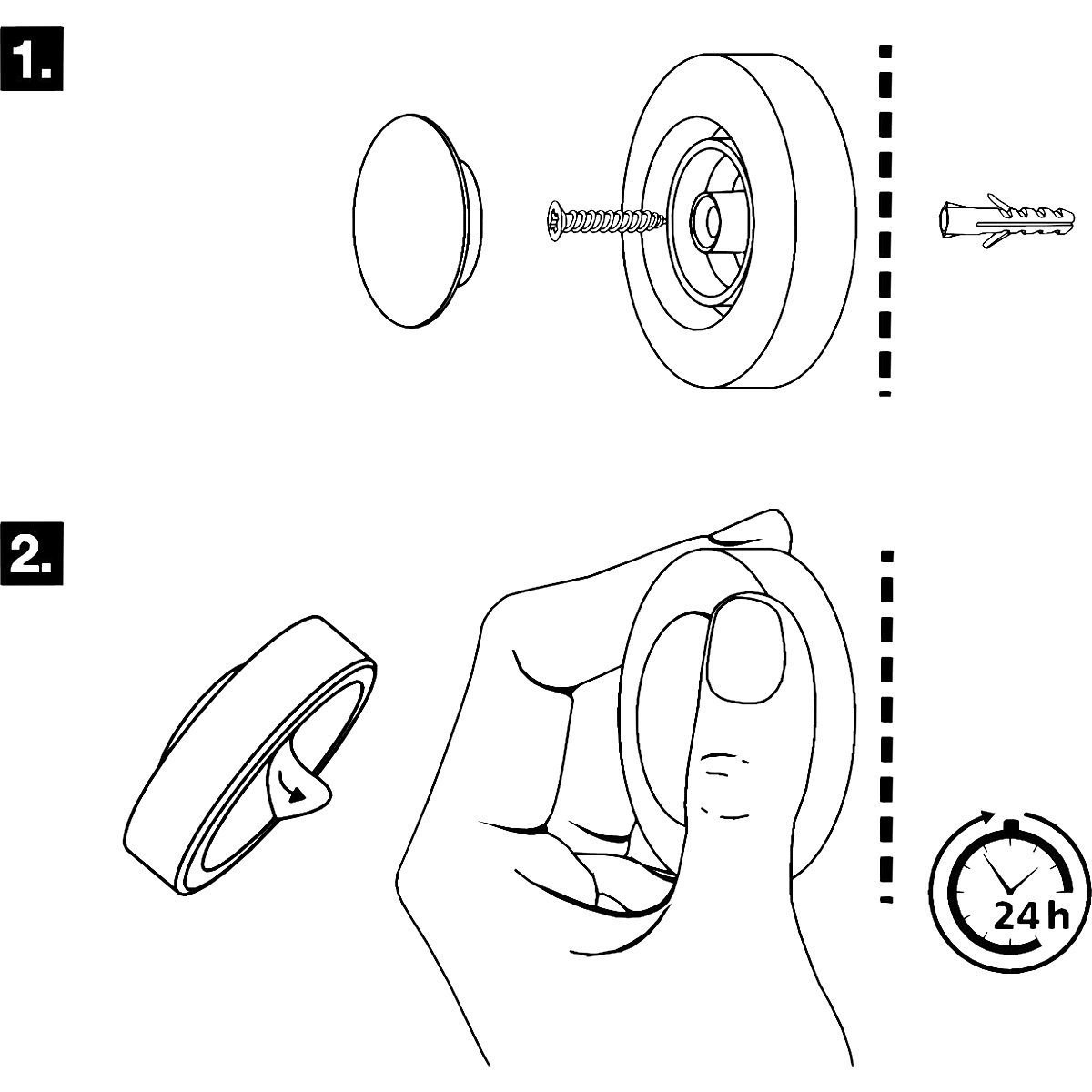 1.

2.

24 h