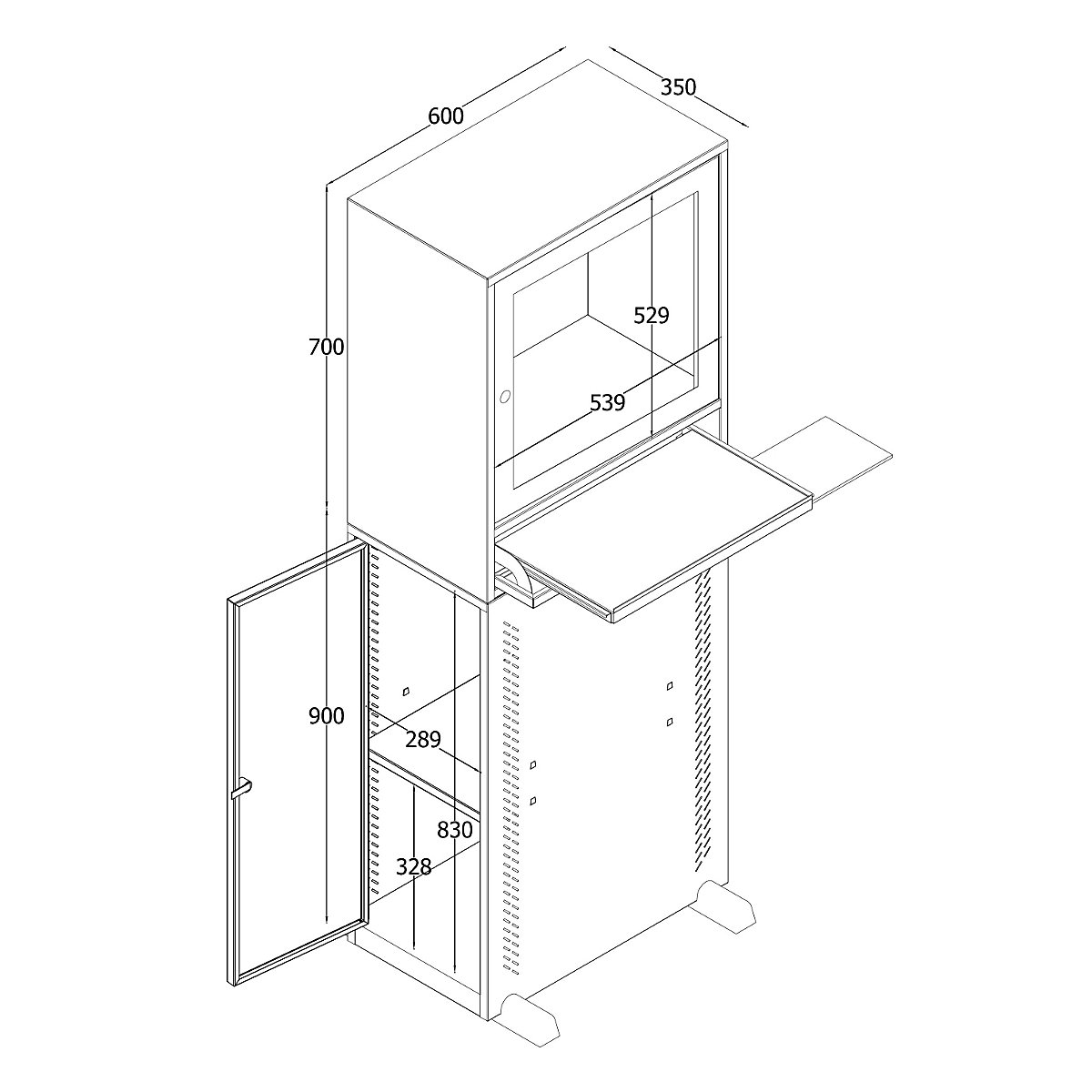 600
350
700
529
539
900
289
830
328