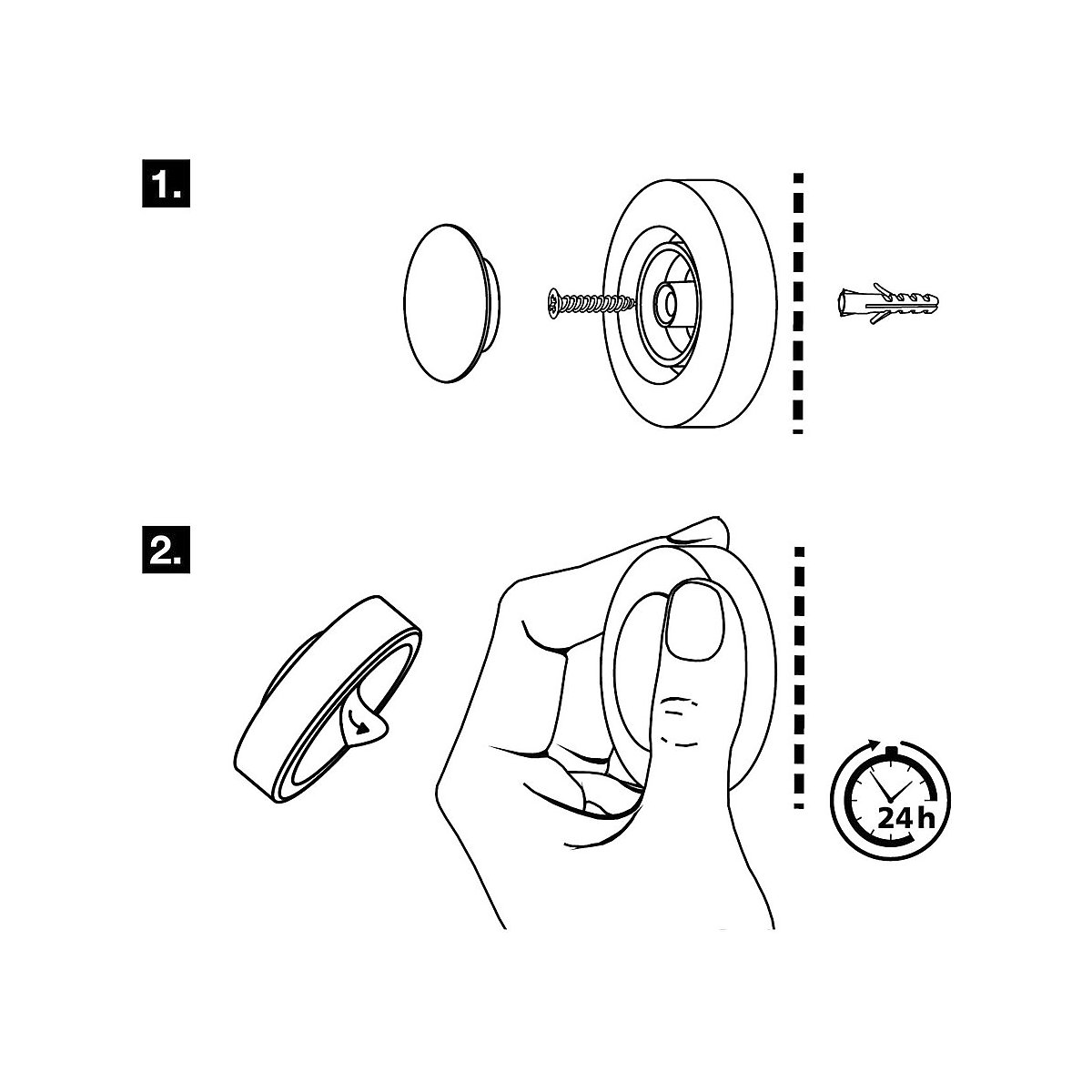 1.

2.

24 h