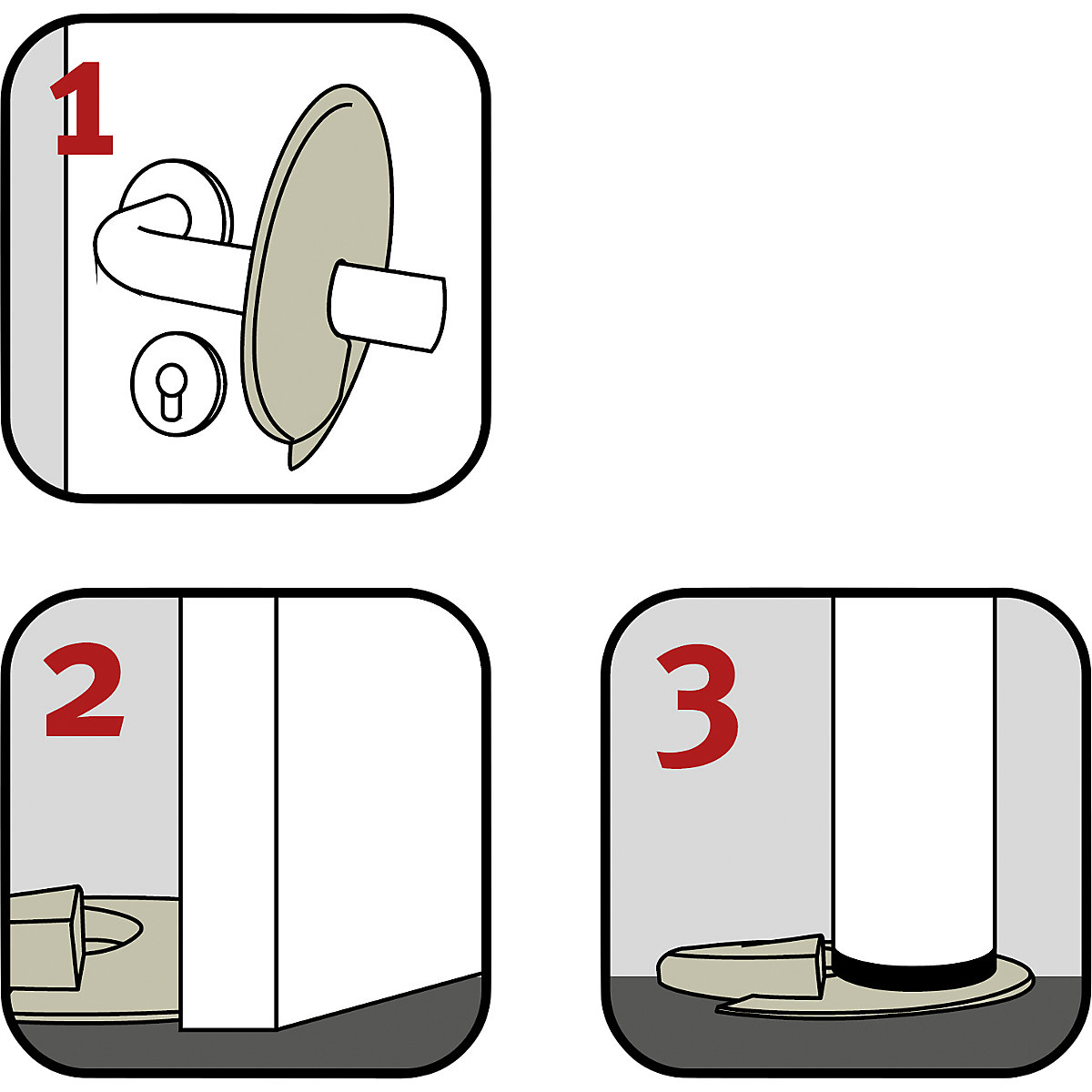 1

2

3