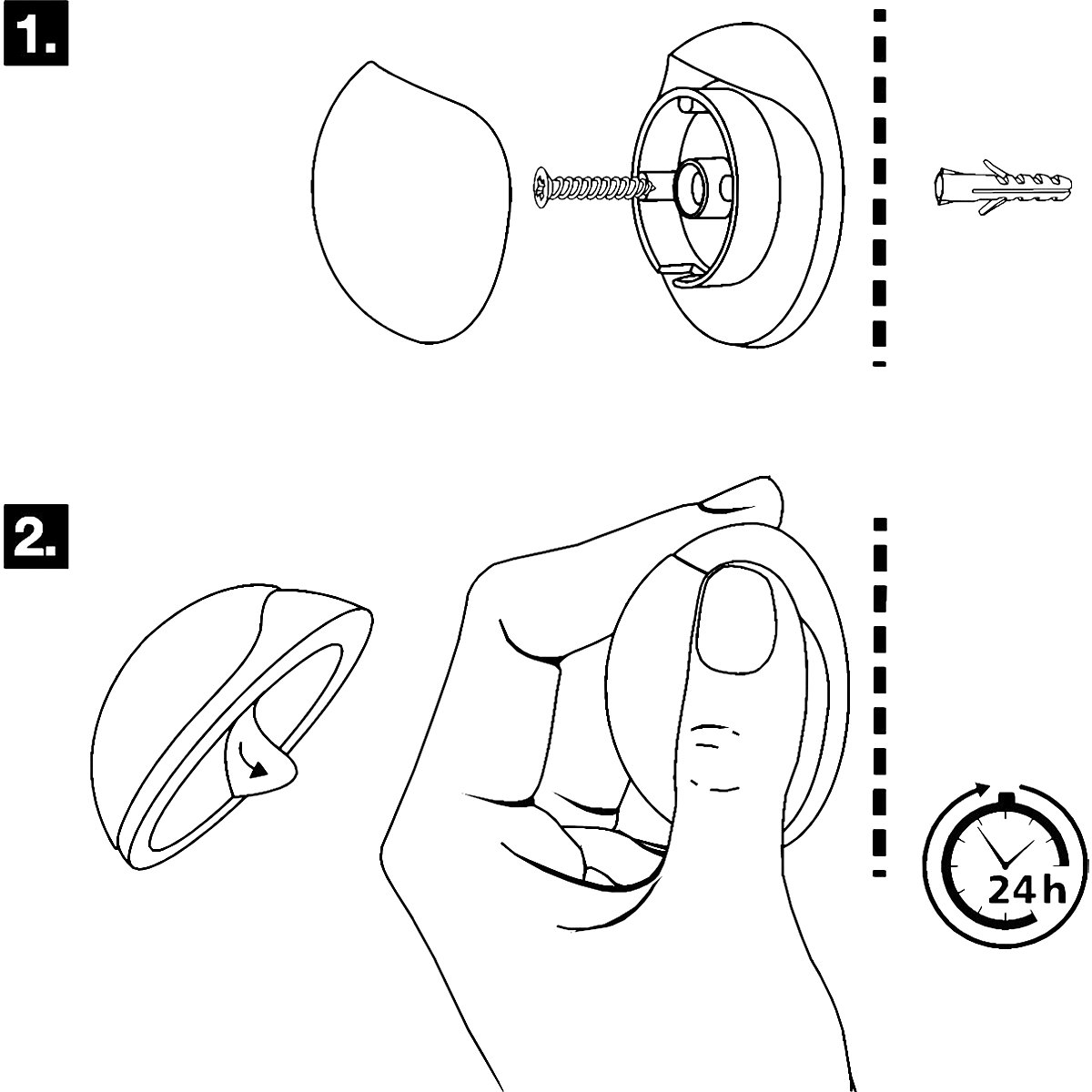 1.

2.

24 h