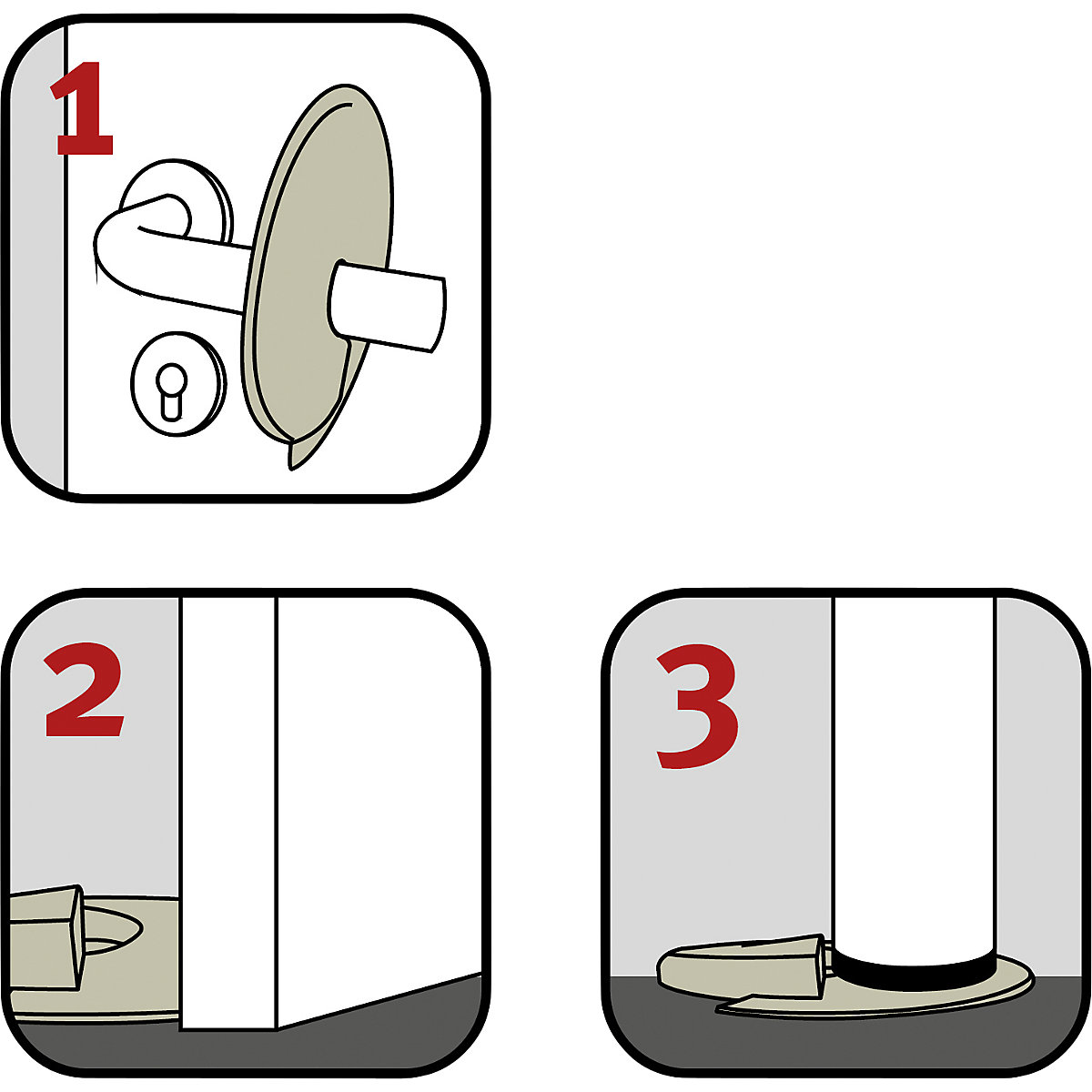 1

2

3