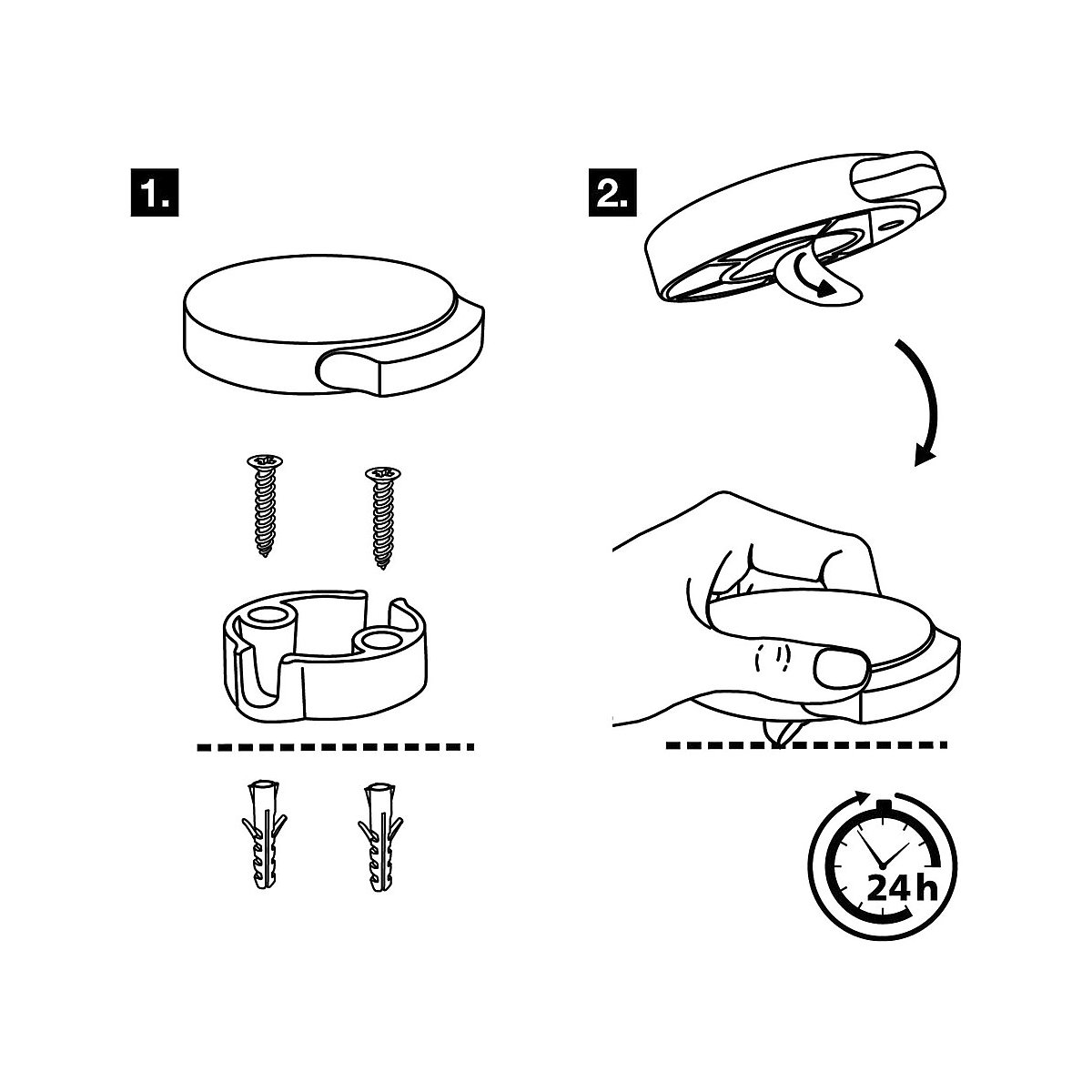 1.

2.

24 h