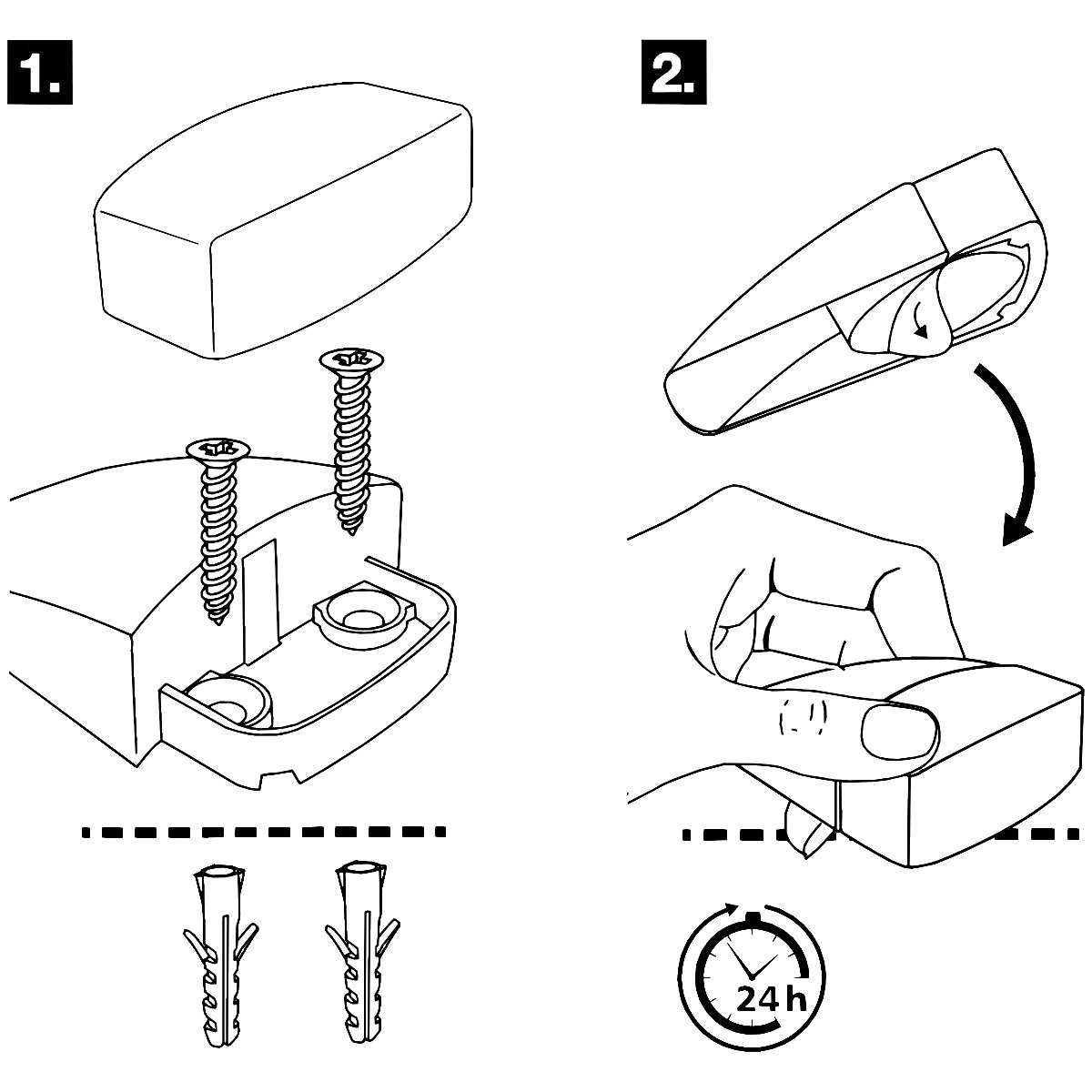 1.

2.

24 h