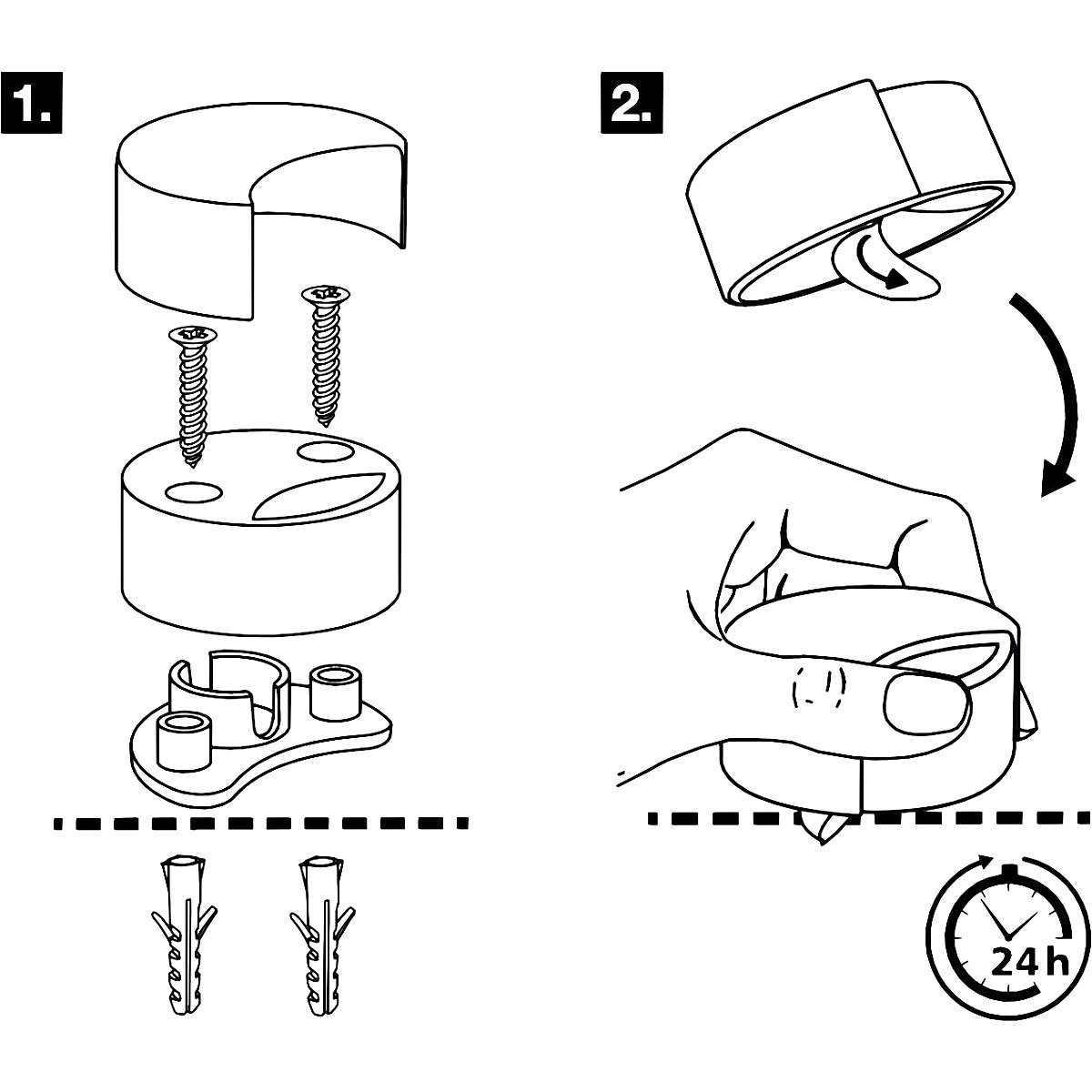 1.

2.

24 h