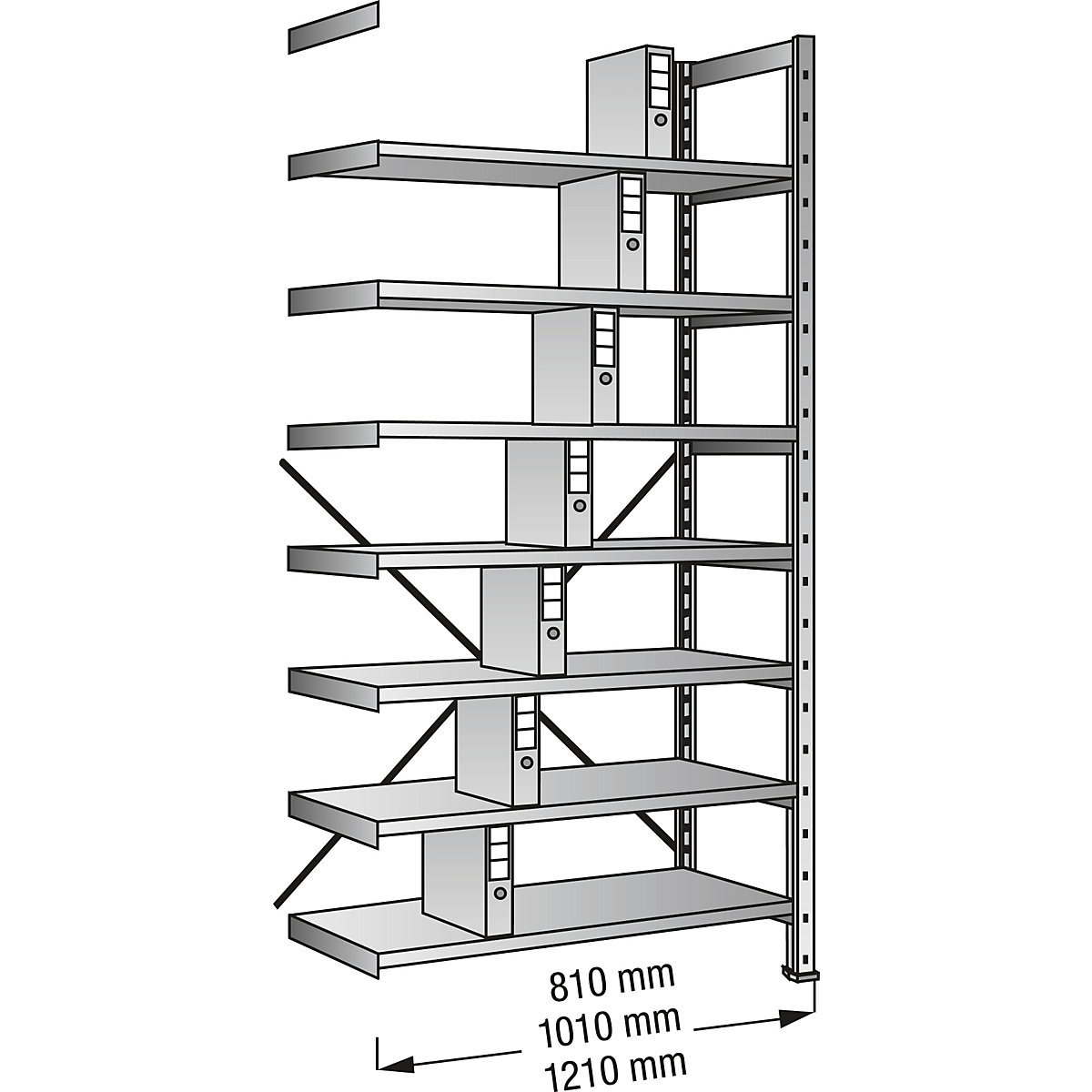 810 mm
1010 mm
1210 mm