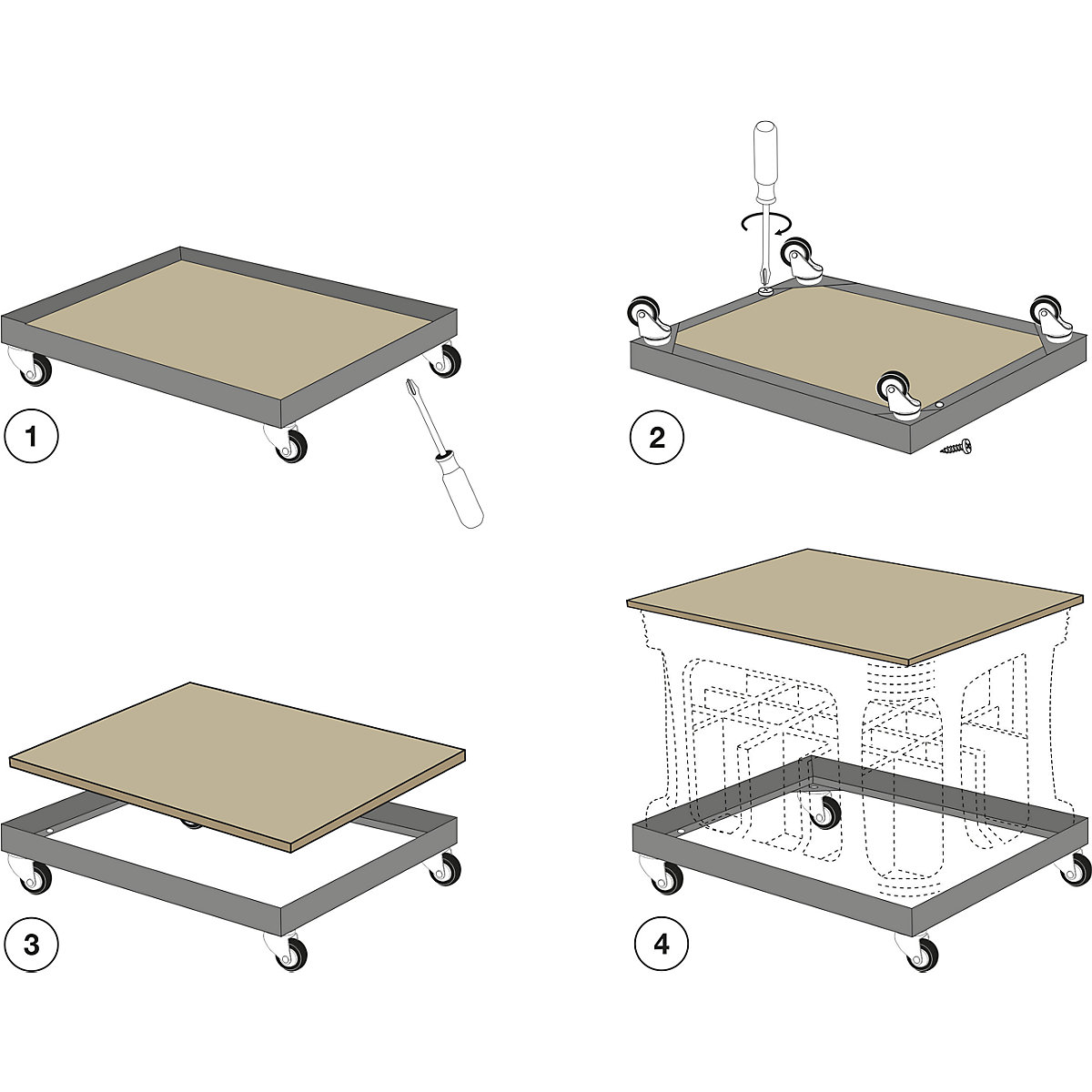 1

2

3

4