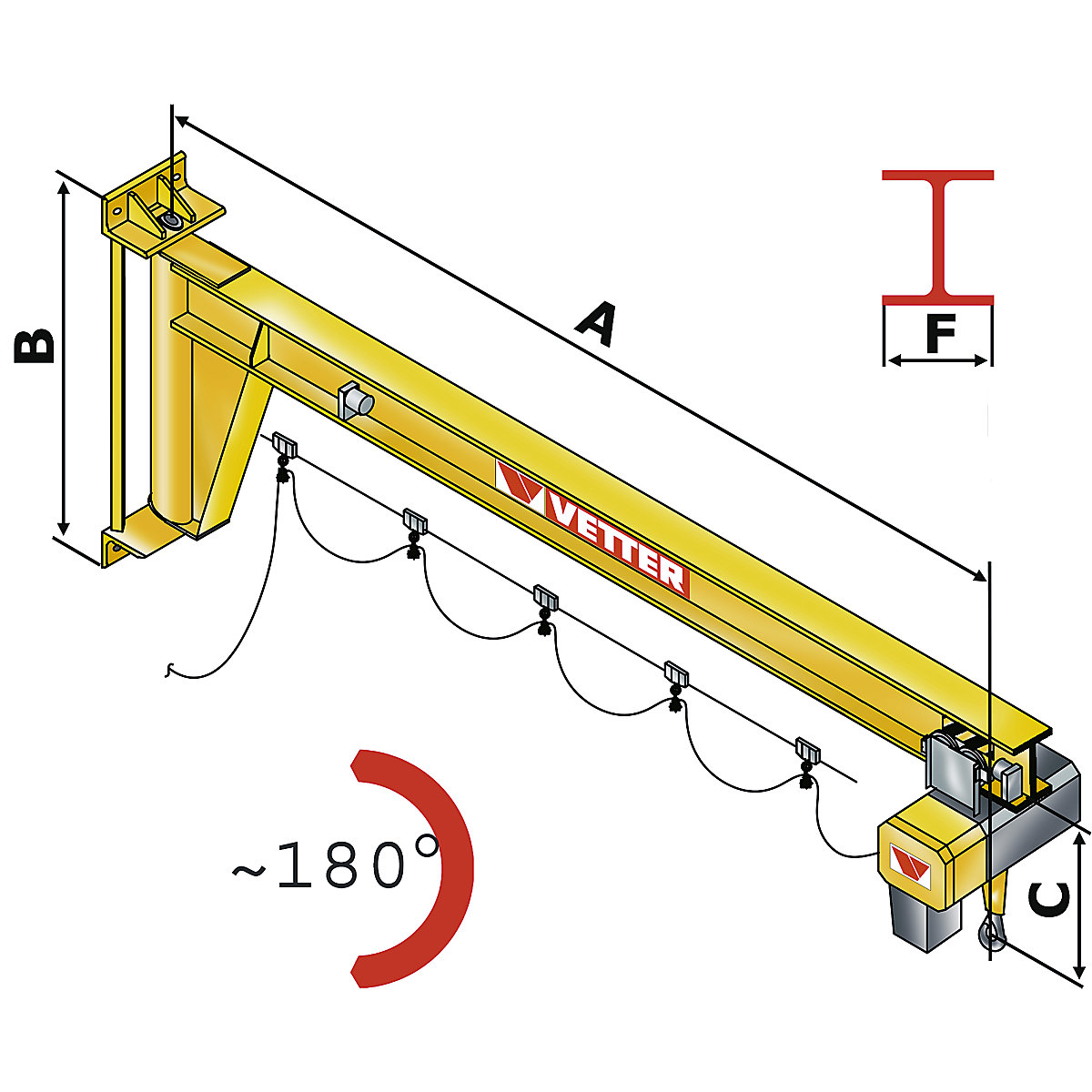 B
A
F
VETTER
~180°
C