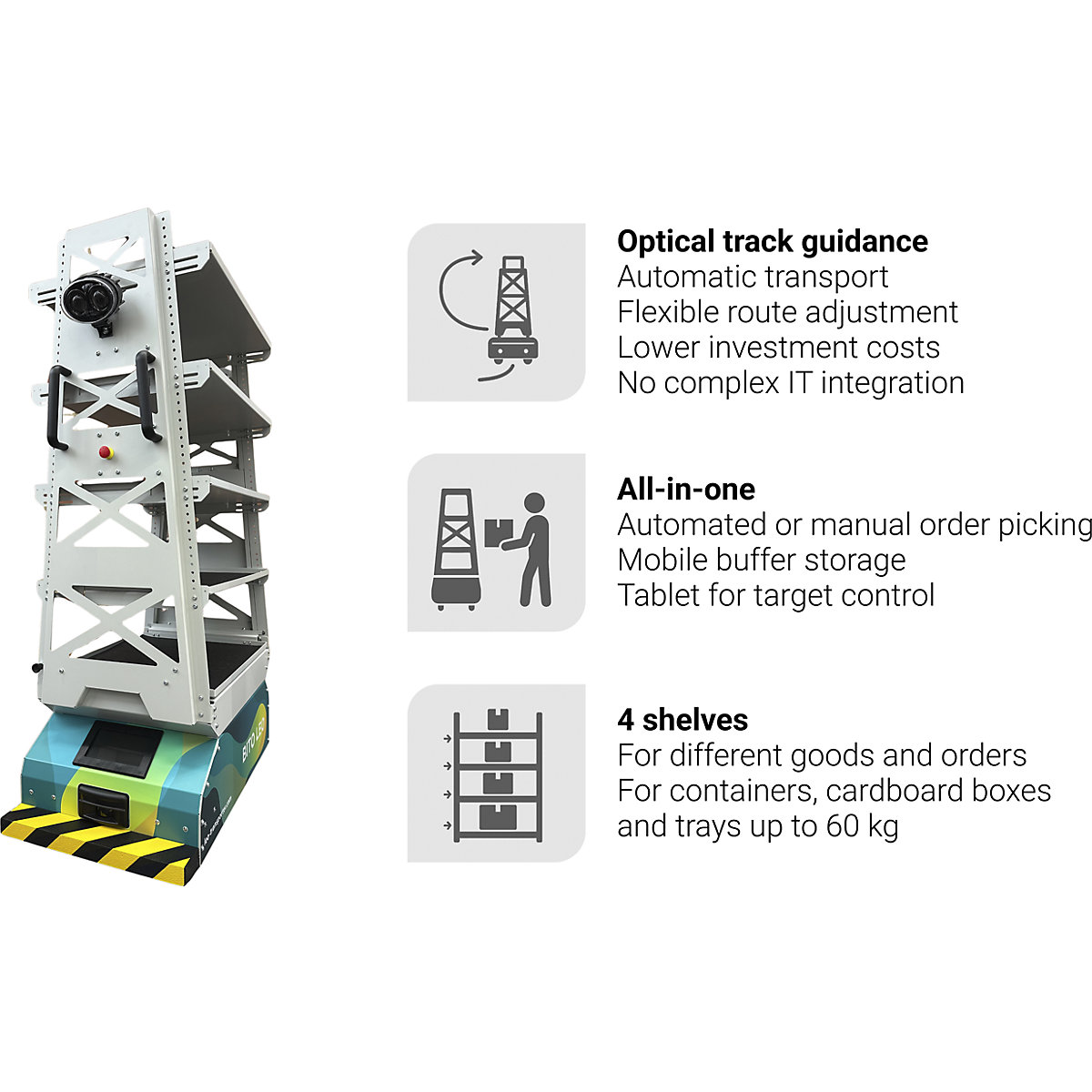 BITO LEO

Optical track guidance
Automatic transport
Flexible route adjustment
Lower investment costs
No complex IT integration

All-in-one
Automated or manual order picking
Mobile buffer storage
Tablet for target control

4 shelves
For different goods and orders
For containers, cardboard boxes and trays up to 60 kg