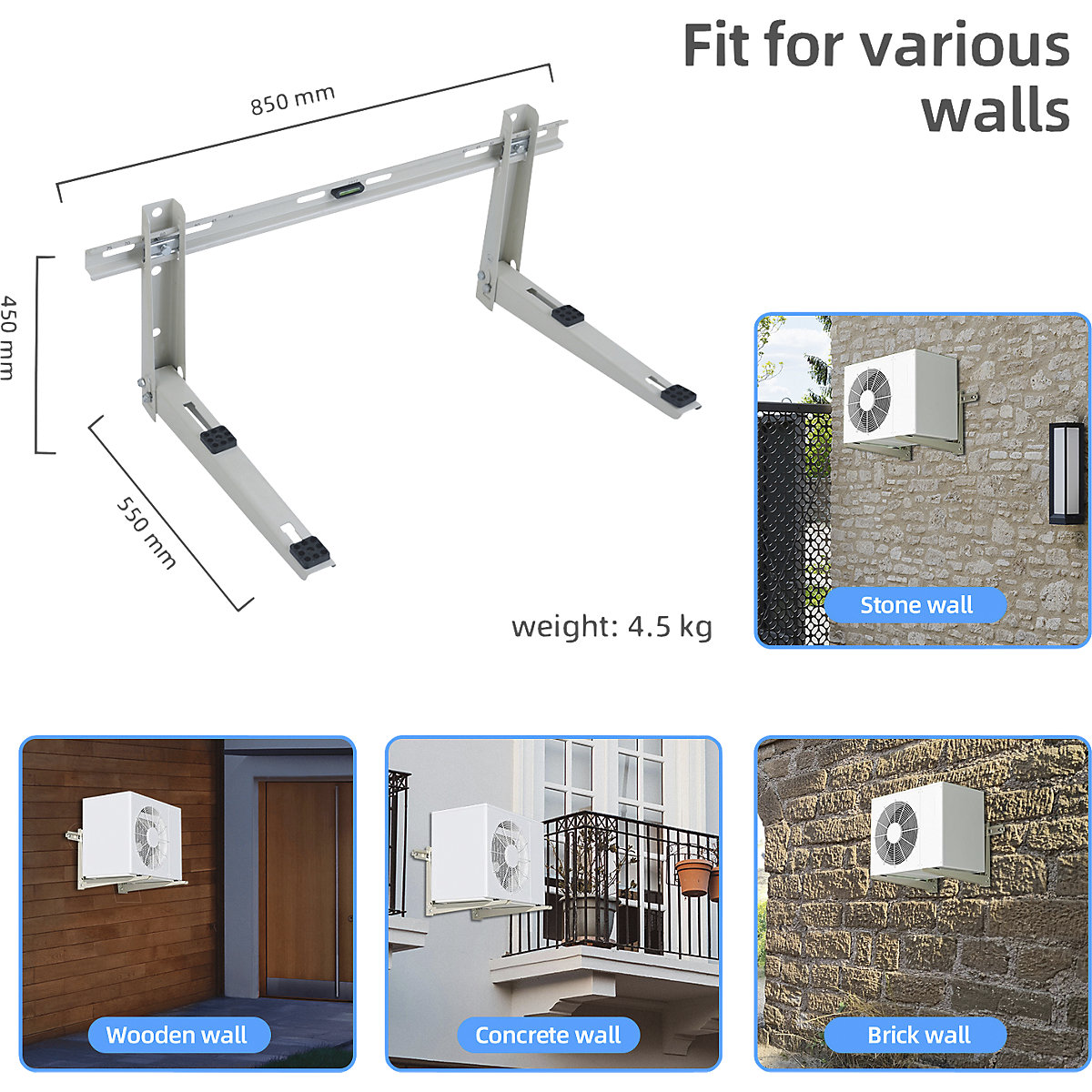 Fit for various walls

850 mm

450 mm

550 mm

weight: 4.5 kg

Stone wall

Wooden wall

Concrete wall

Brick wall