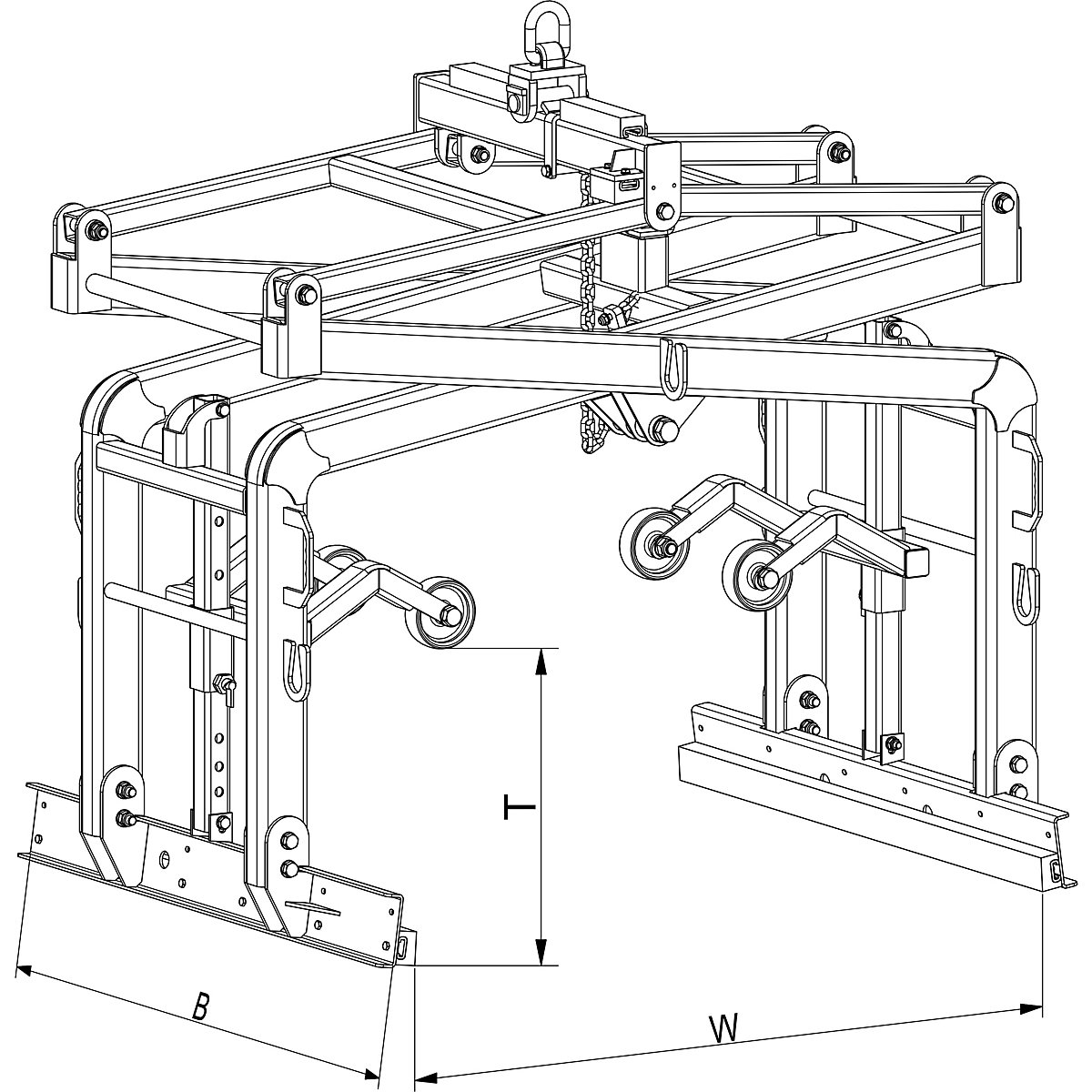 T
B
W