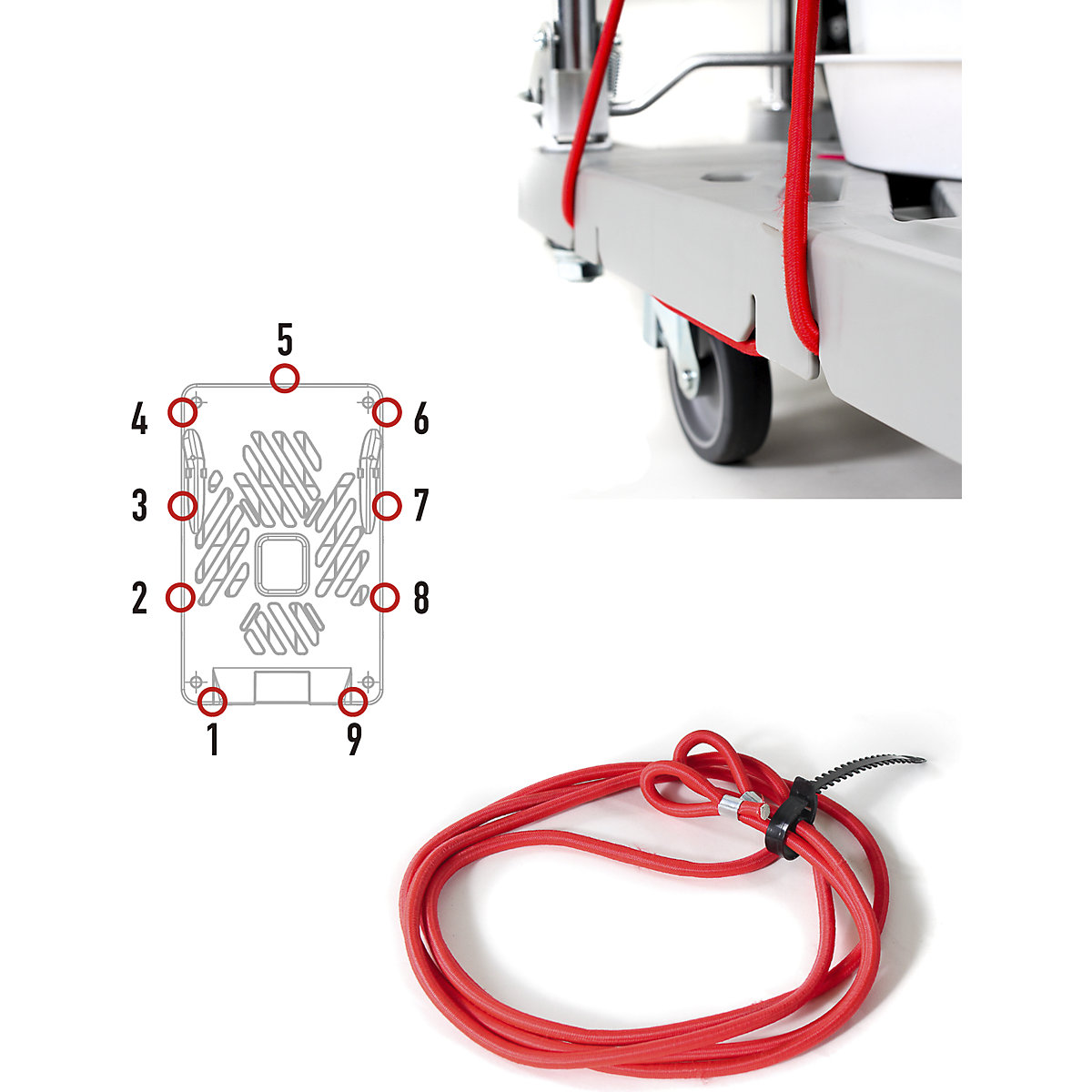 5
4
6
3
7
2
8
1
9