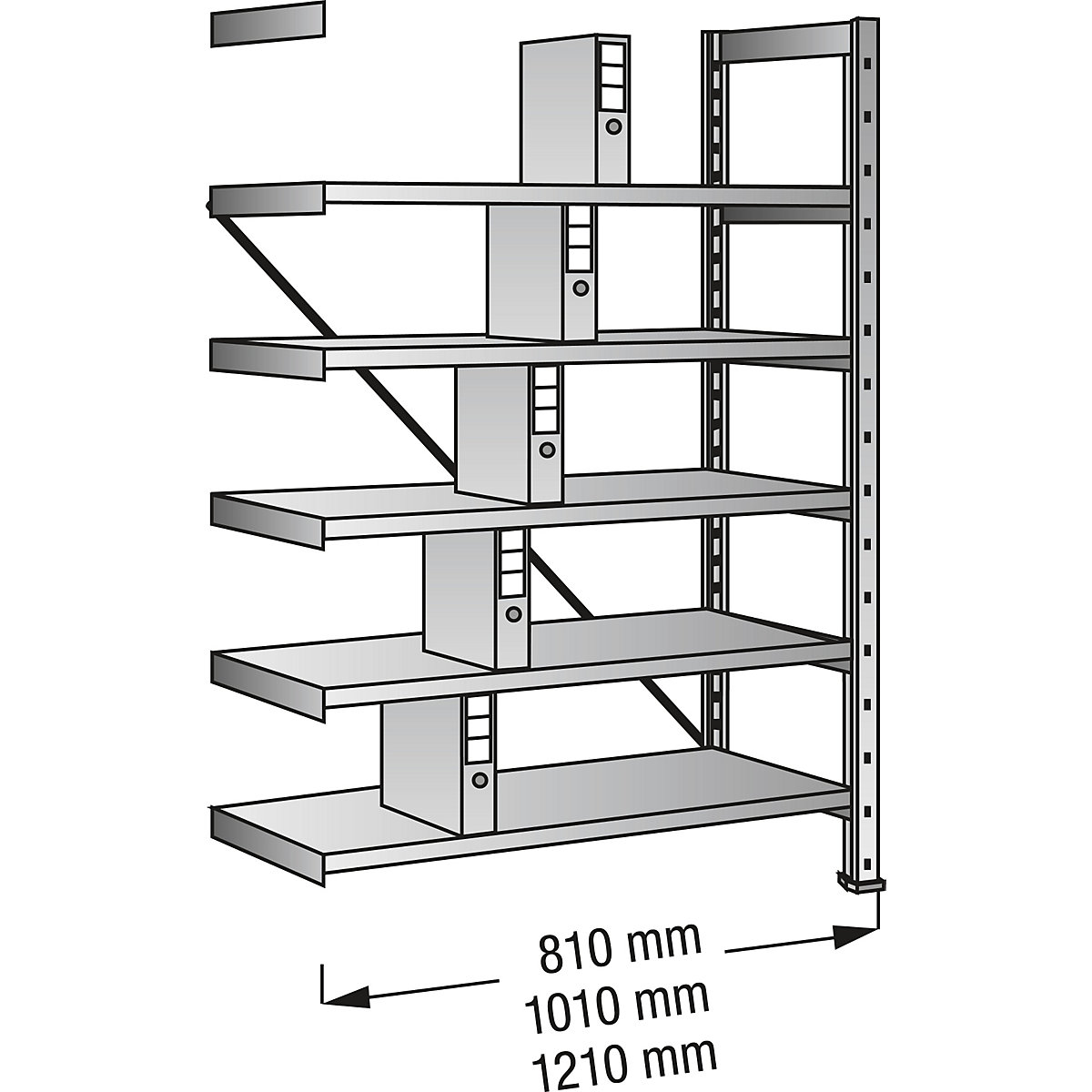 810 mm
1010 mm
1210 mm