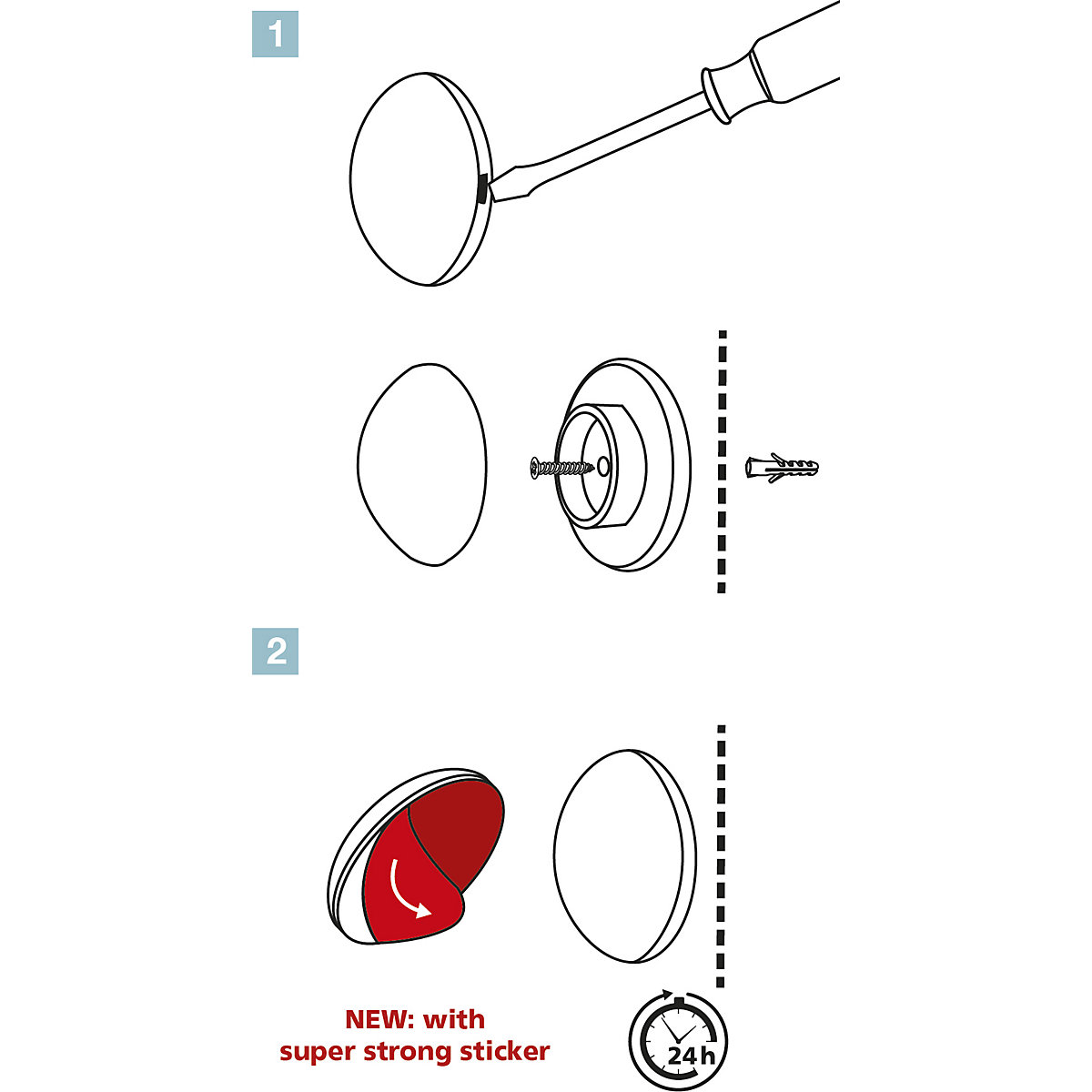 1

2

NEW: with super strong sticker

24 h