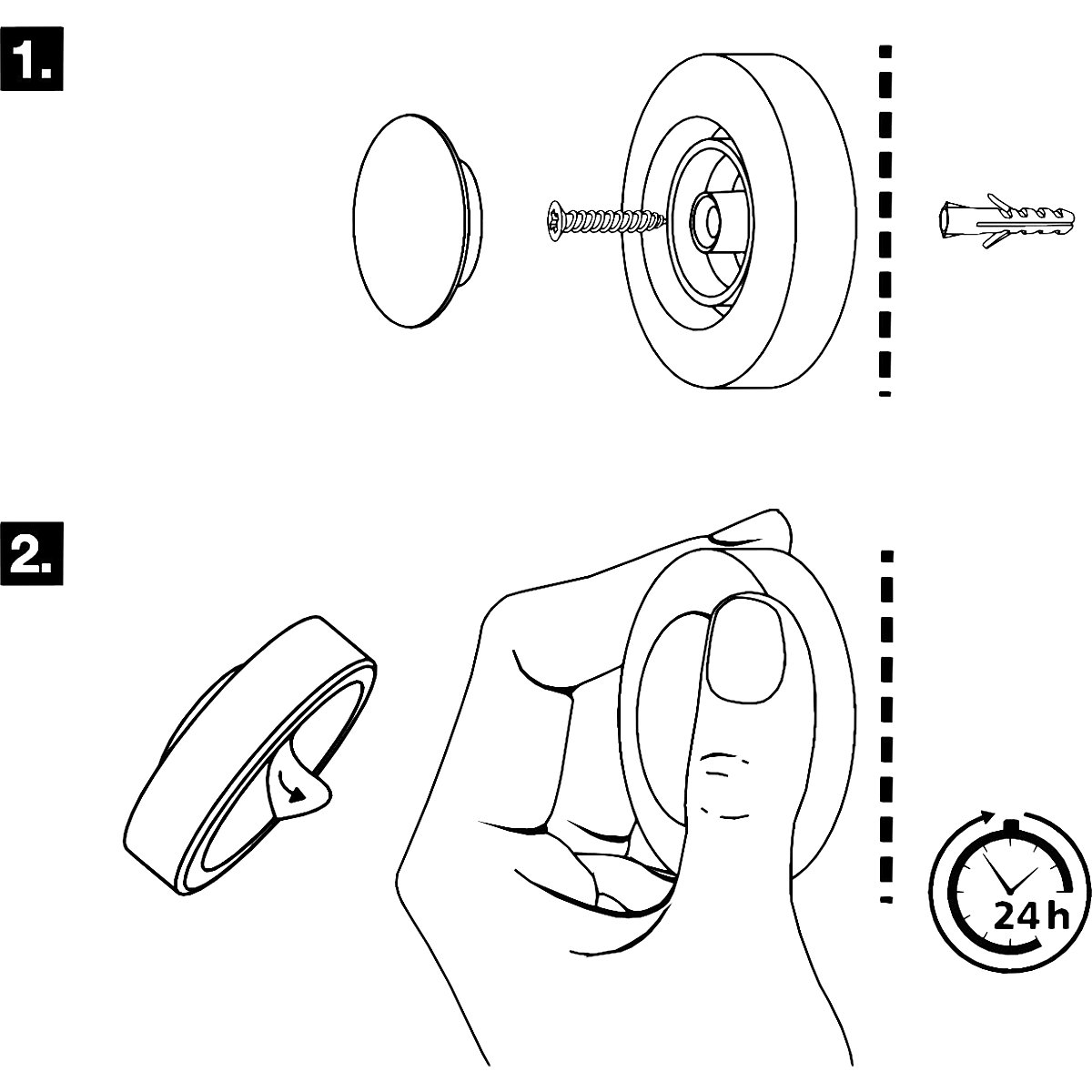 1.

2.

24 h