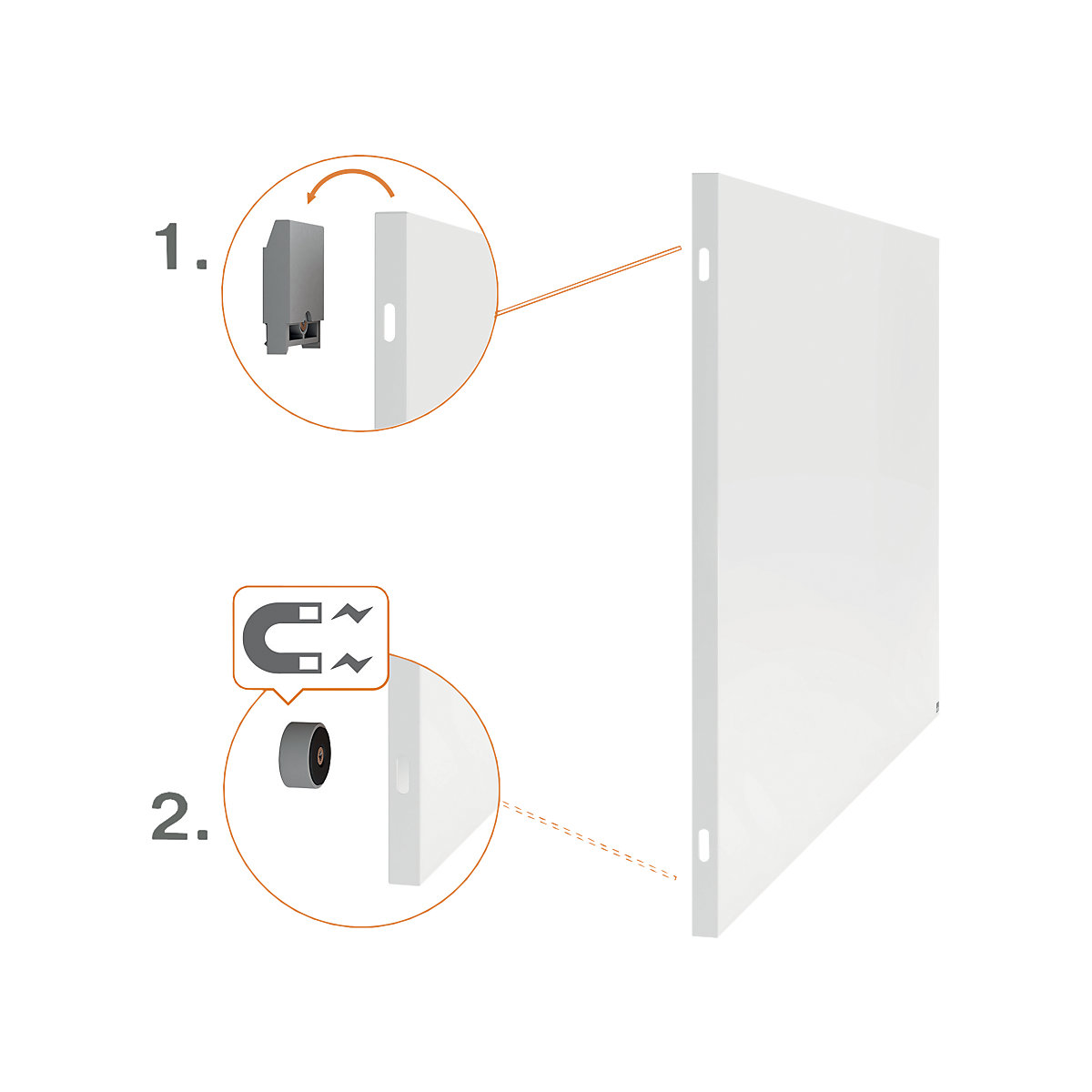 1.

2.