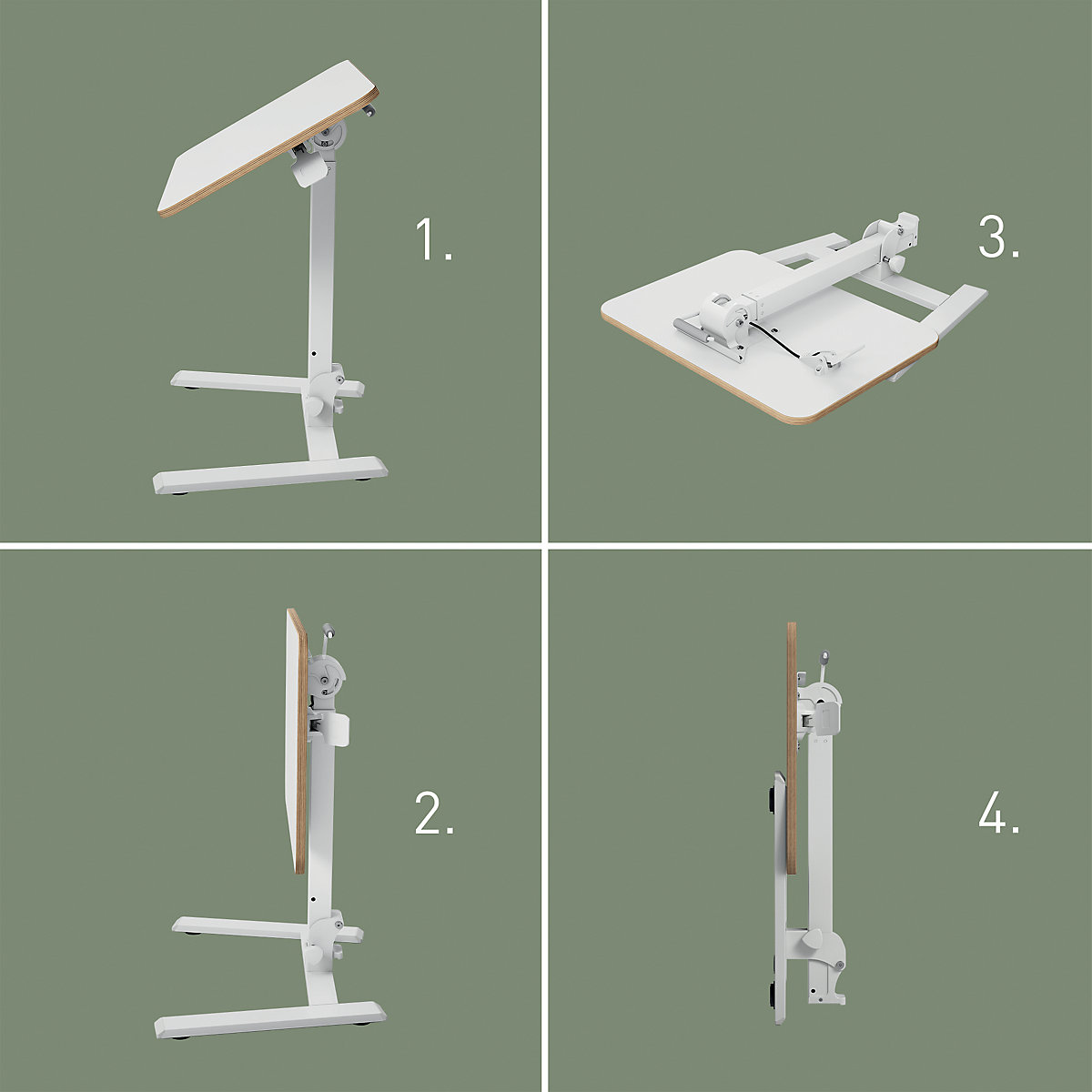 1.

3.

2.

4.