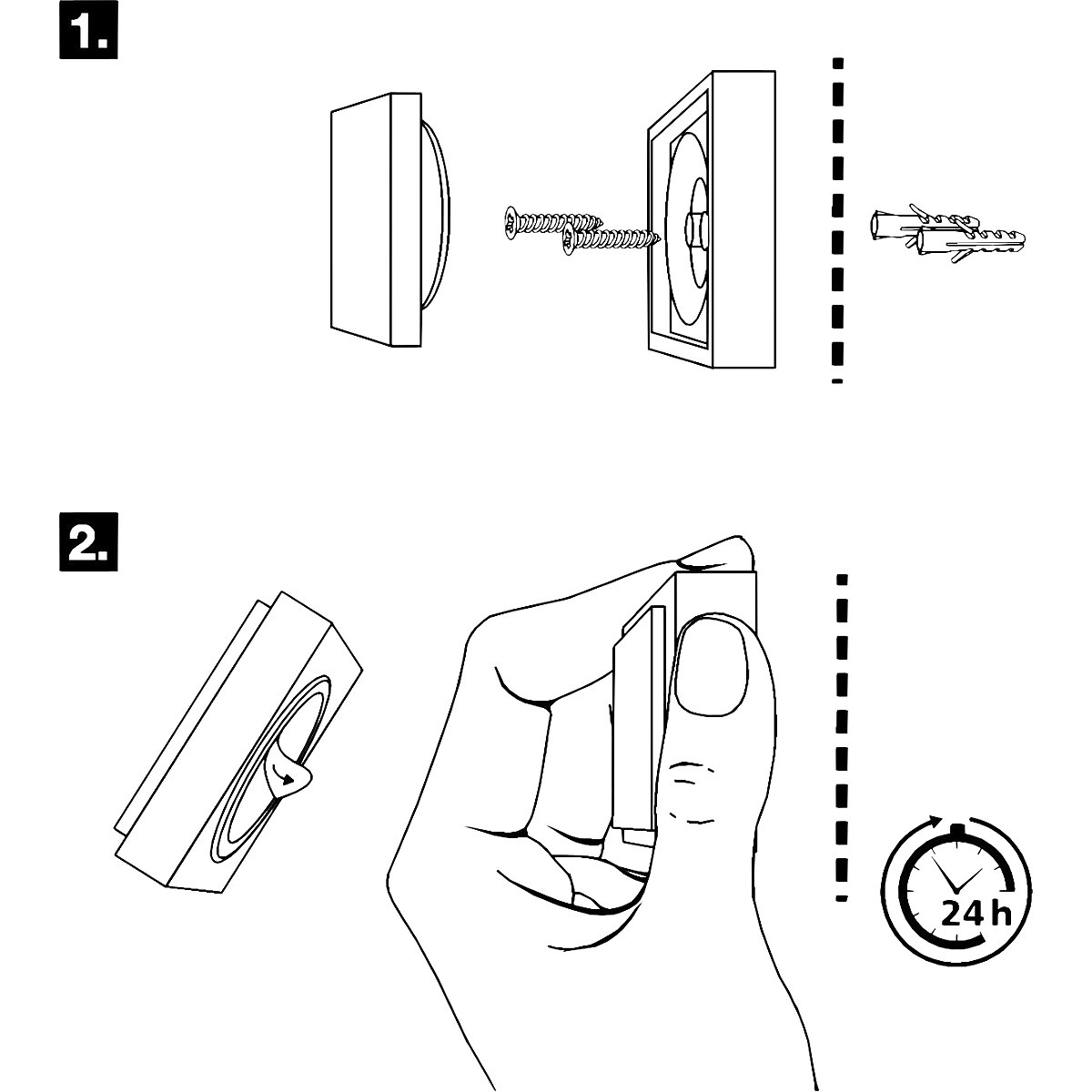 1.

2.

24 h