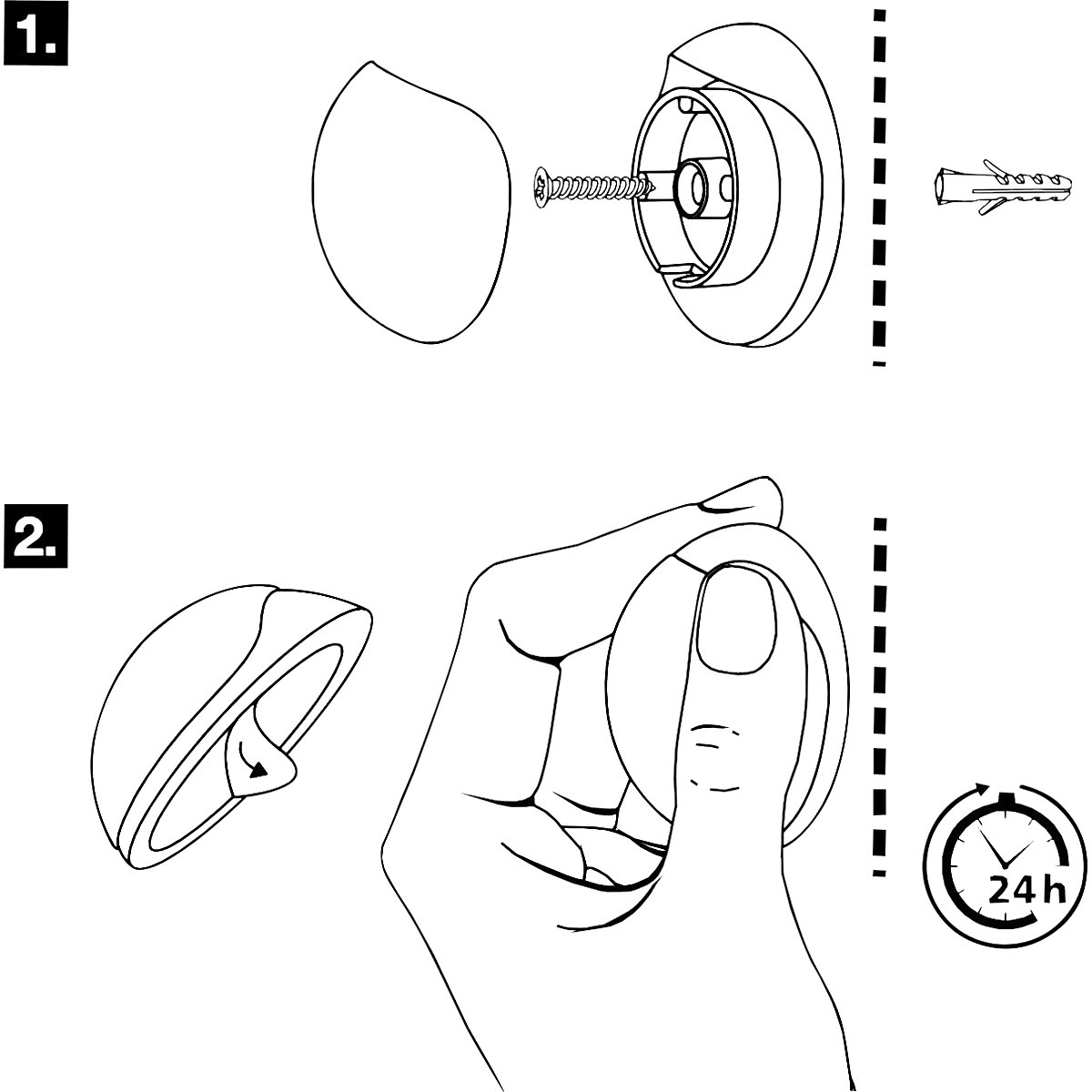 1.

2.

24 h