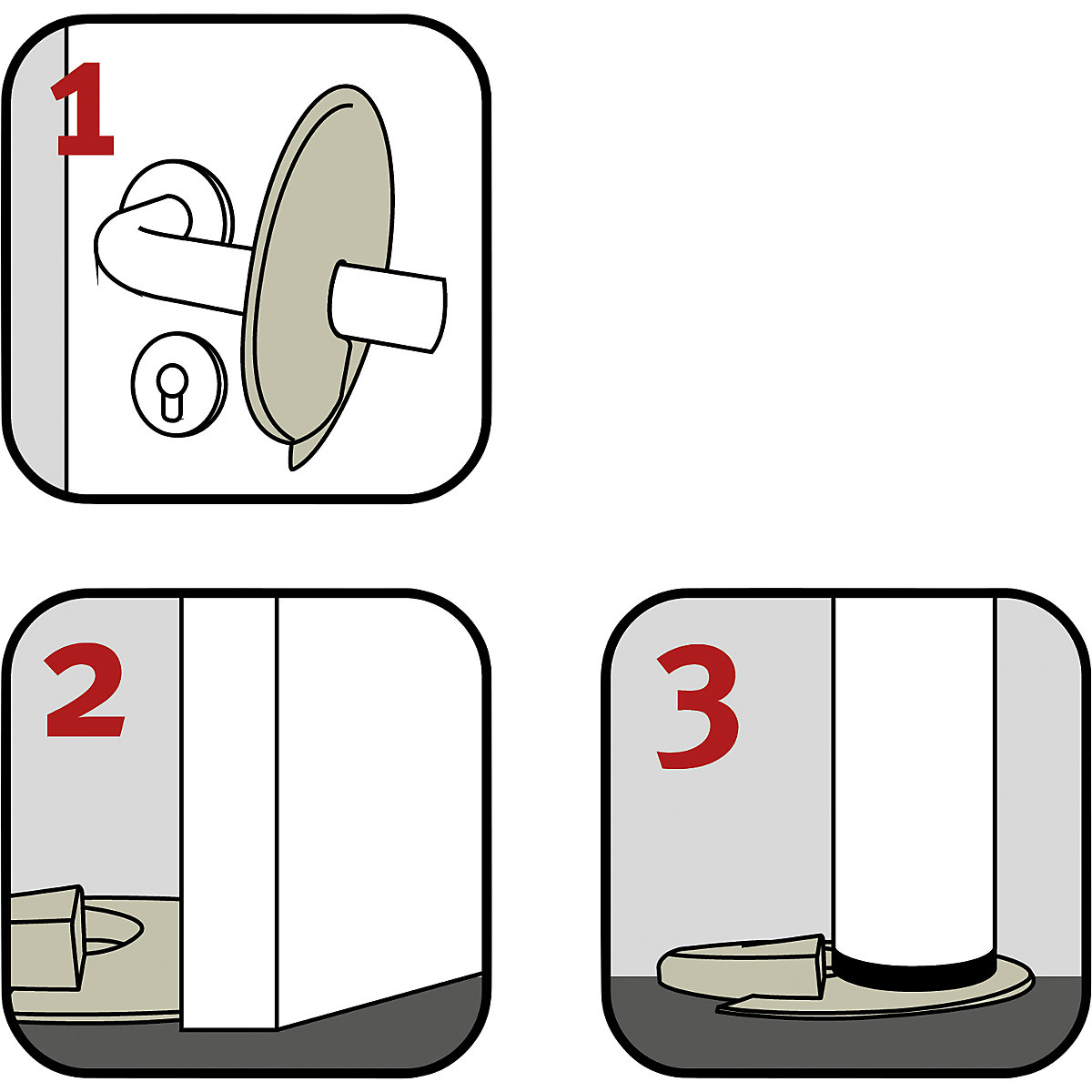 1

2

3