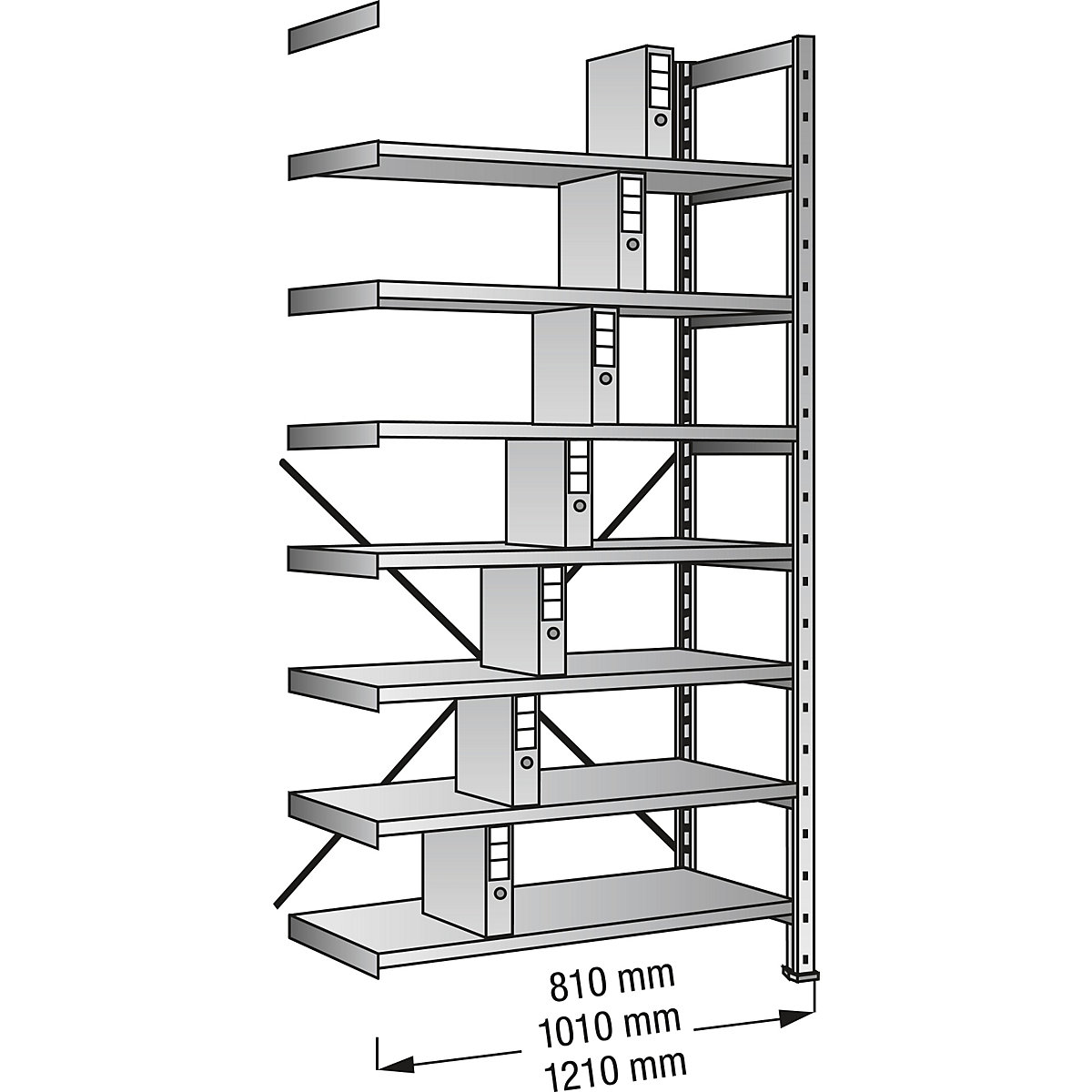 810 mm
1010 mm
1210 mm