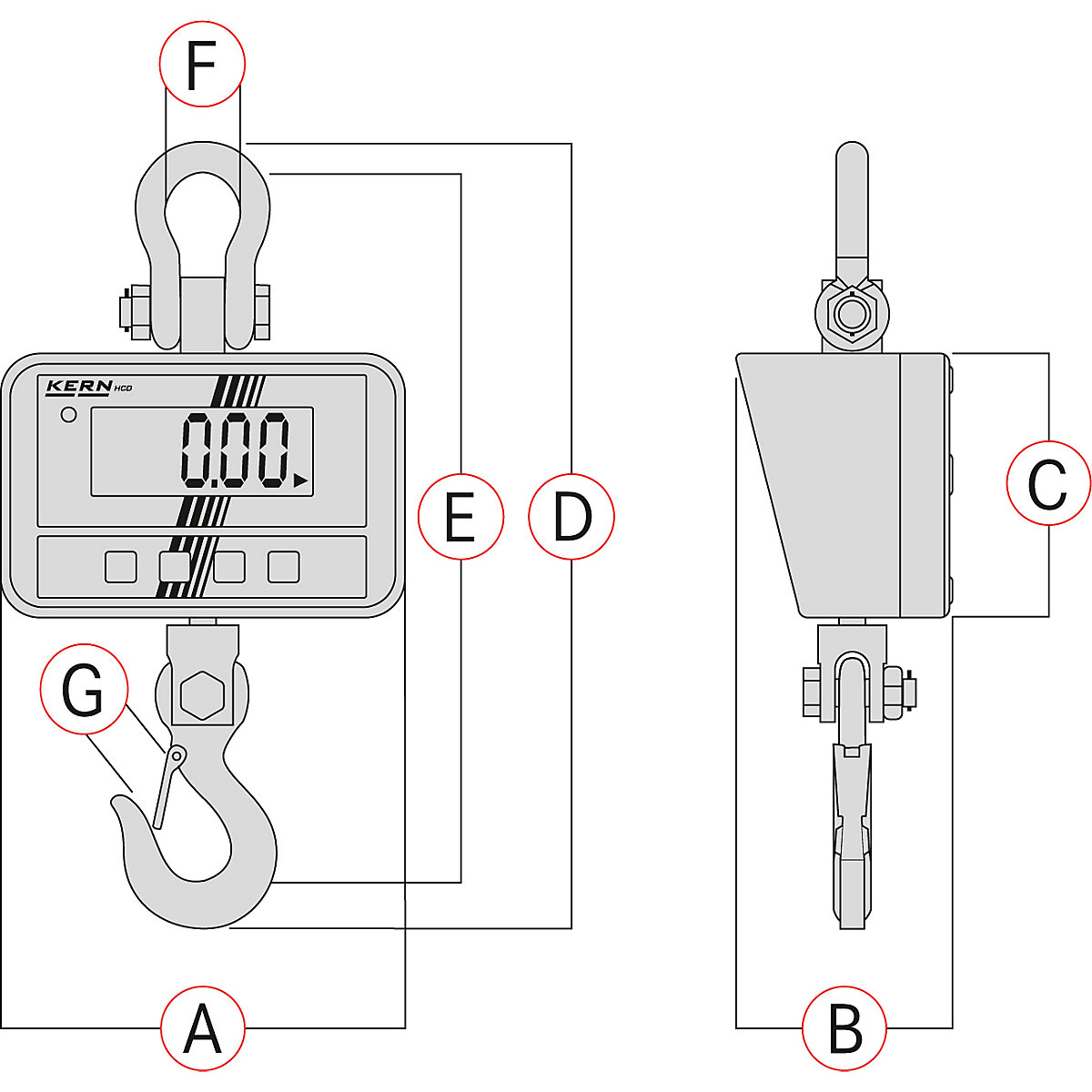 F

KERN HCD

0.00

E

D

C

G

A

B